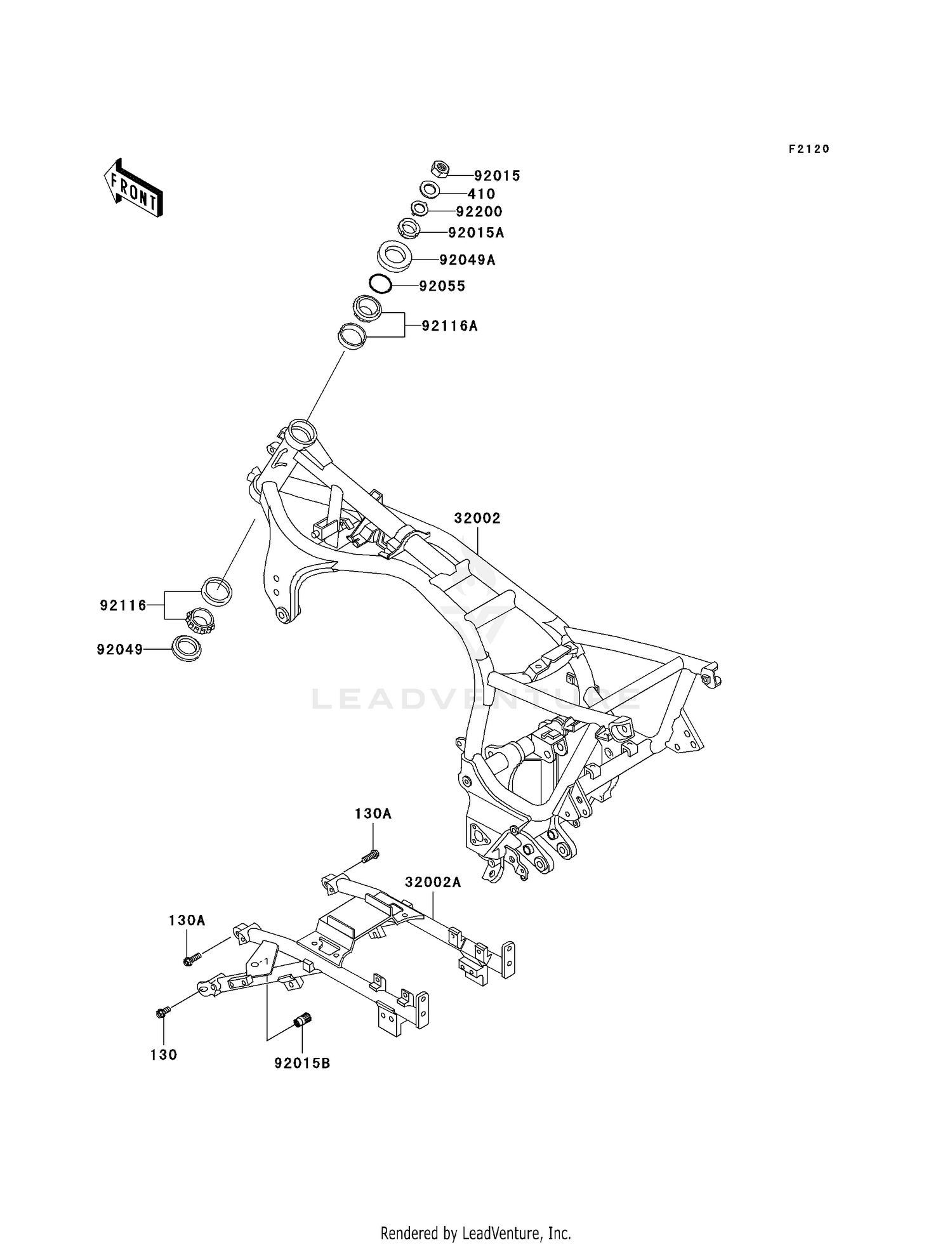 F2120

FRONT

92015
410
92200
92015A
92049A
92055
92116A

32002

92116
92049

LEADVENTURE

130A
32002A
130A
130
92015B

Rendered by LeadVenture, Inc.