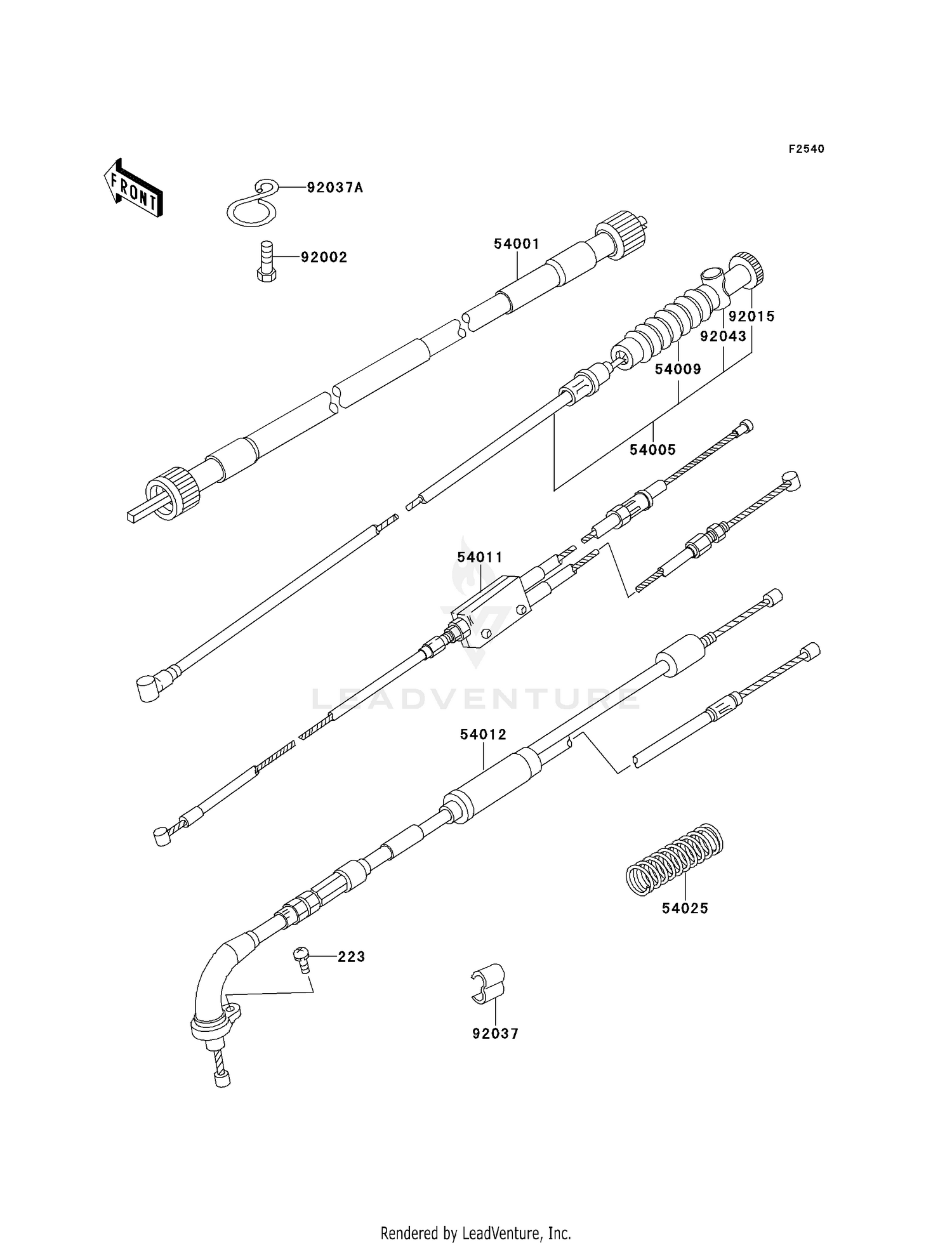 F2540

FRONT

92037A

92002

54001

92015

92043

54009

54005

54011

LEADVENTURE

54012

54025

223

92037

Rendered by LeadVenture, Inc.