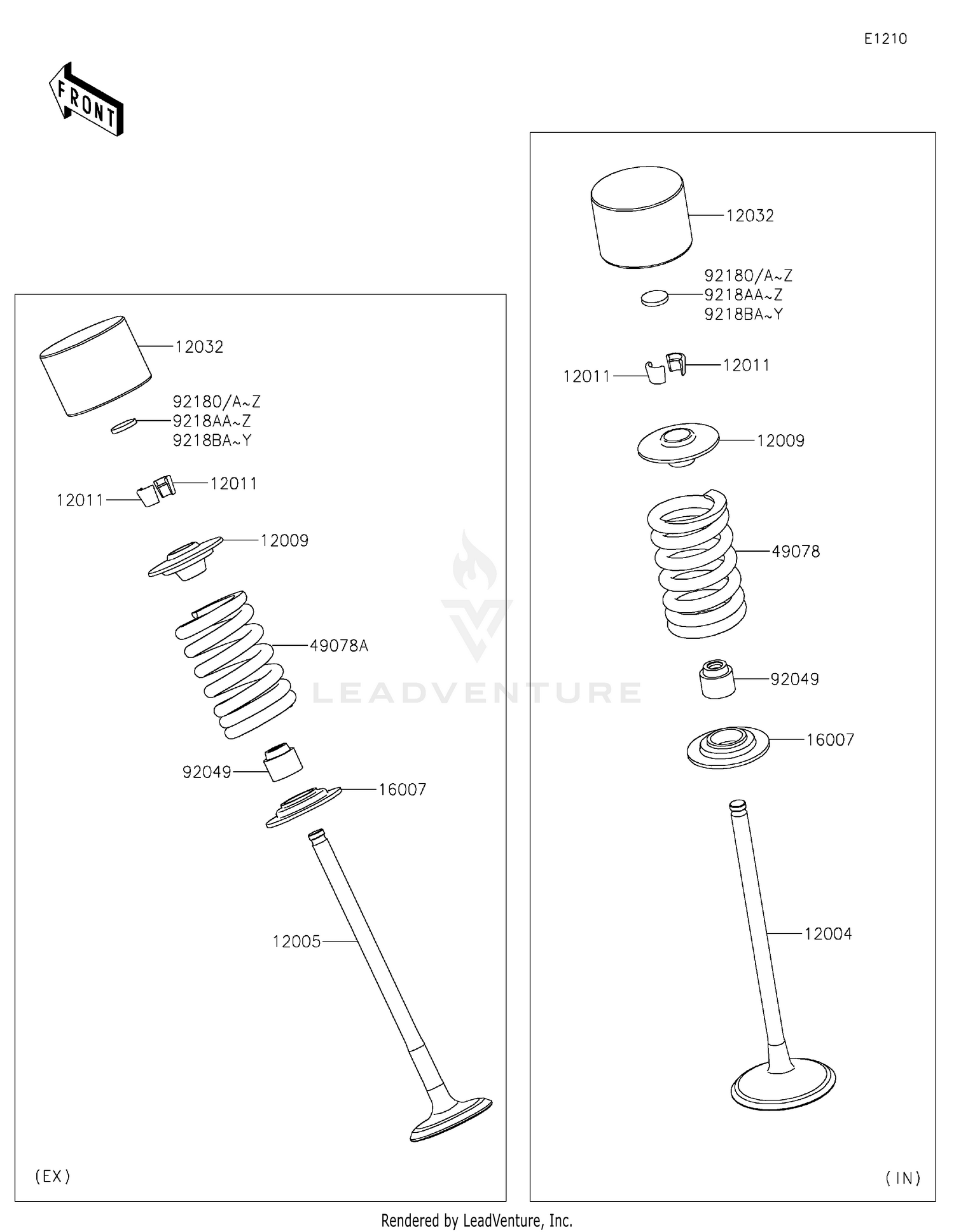 E1210

FRONT

12032

92180/A~Z
9218AA~Z
9218BA~Y

12011

12011

12009

49078A

92049

16007

12005

(EX)

12032

92180/A~Z
9218AA~Z
9218BA~Y

12011

12011

12009

49078

92049

16007

12004

(IN)

LEADVENTURE

Rendered by LeadVenture, Inc.