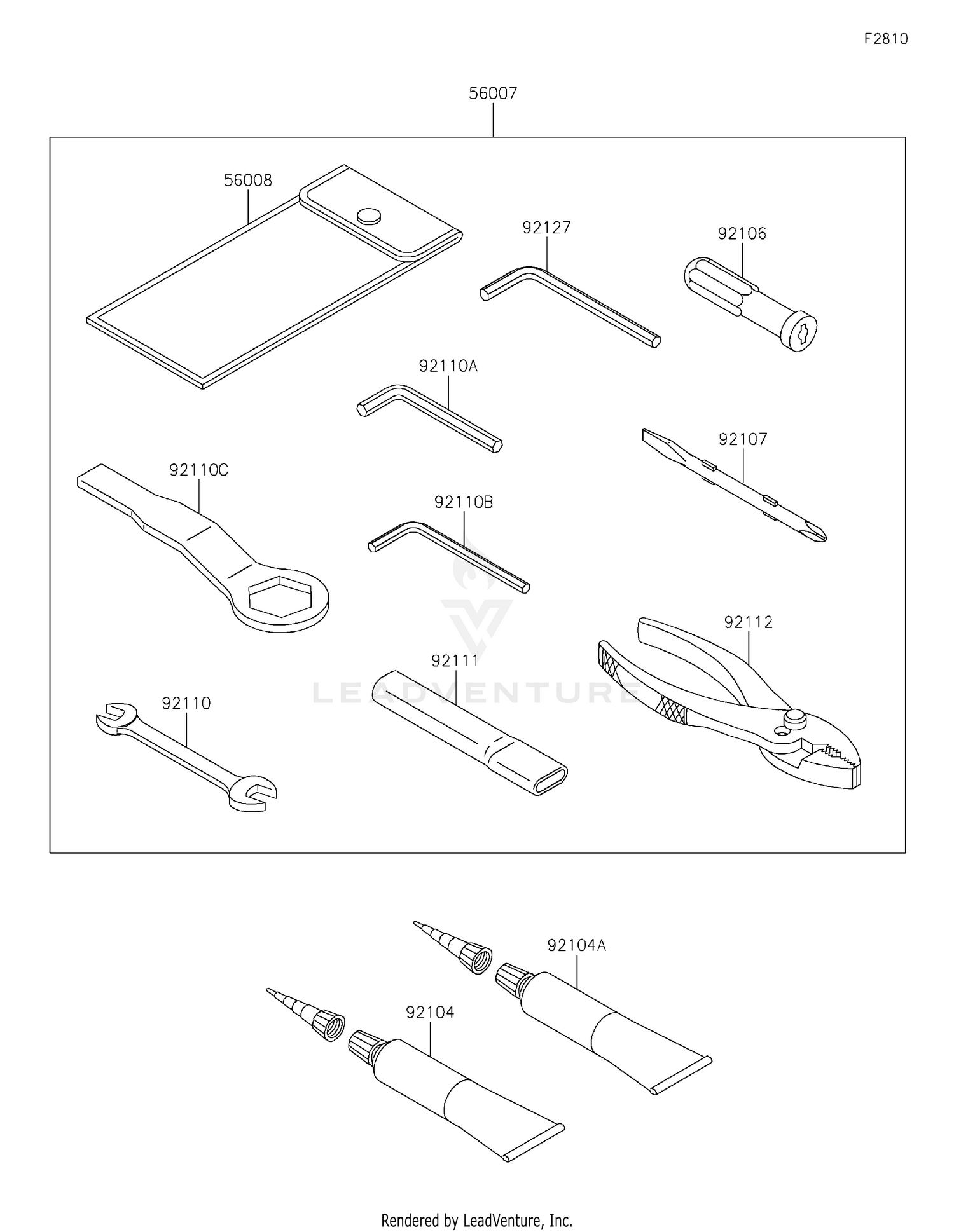 F2810

56007

56008

92127

92106

92110A

92107

92110C

92110B

92112

92111

LEADVENTURE

92110

92104A

92104

Rendered by LeadVenture, Inc.