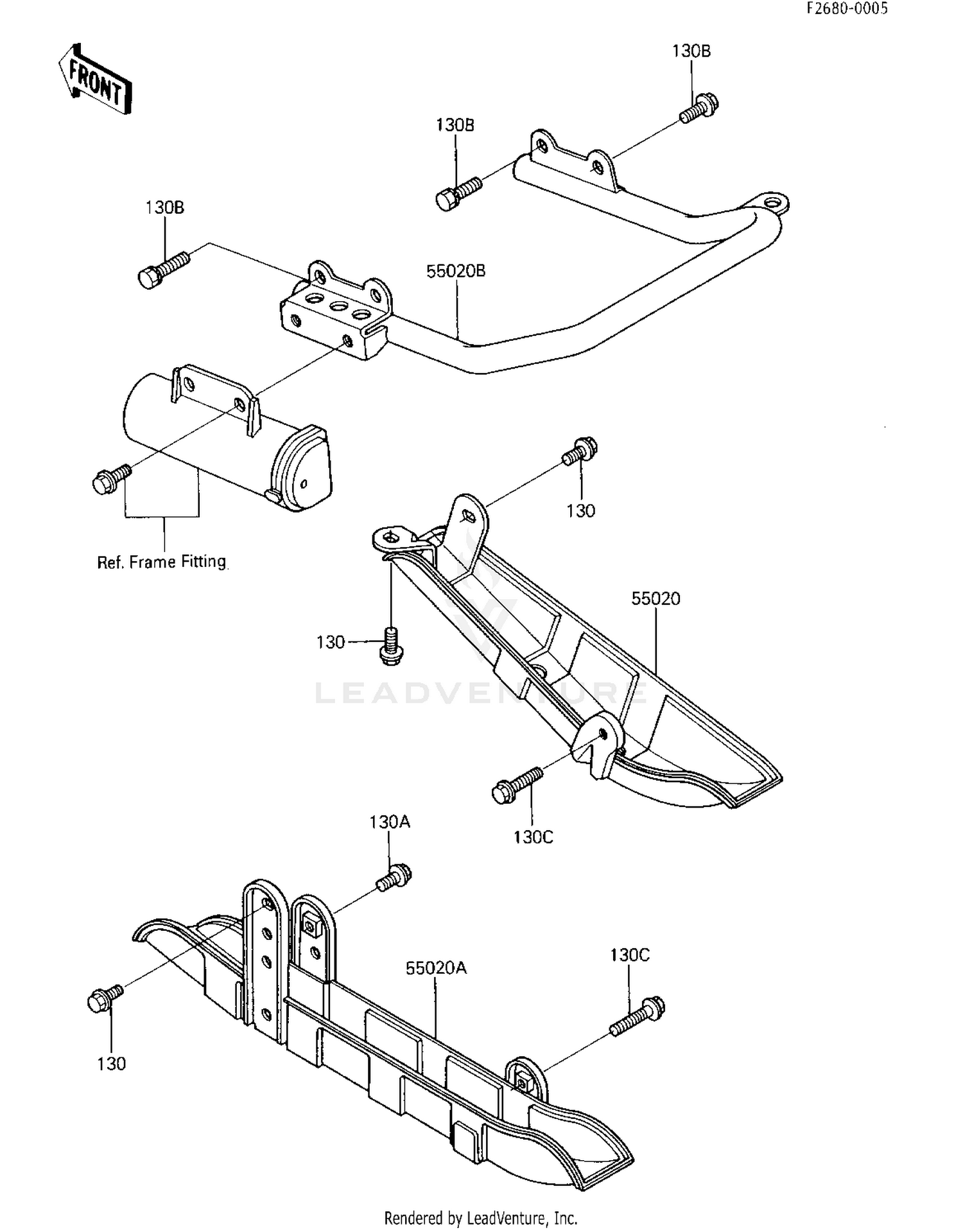 F2680-0005

FRONT

130B

130B

130B

55020B

Ref. Frame Fitting

130

55020

130

LEADVENTURE

130C

130A

55020A

130C

130

Rendered by LeadVenture, Inc.