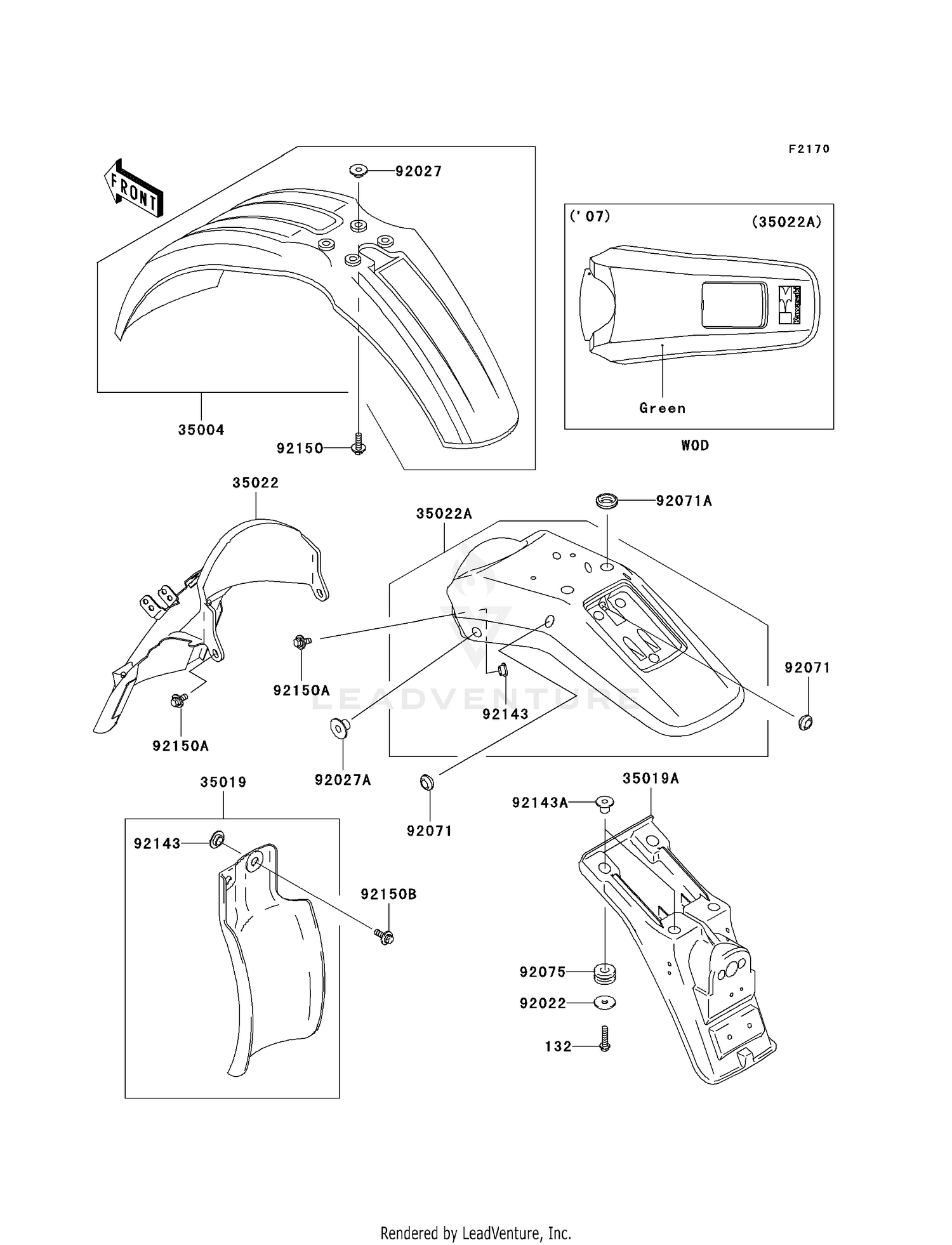 F2170

FRONT

92027

35004

92150

('07)

(35022A)

Kawasaki

Green

WOD

35022

35022A

92071A

92150A

92150A

92143

92071

92027A

92071

LEADVENTURE

35019

92143

92150B

35019A

92143A

92075

92022

132

Rendered by LeadVenture, Inc.