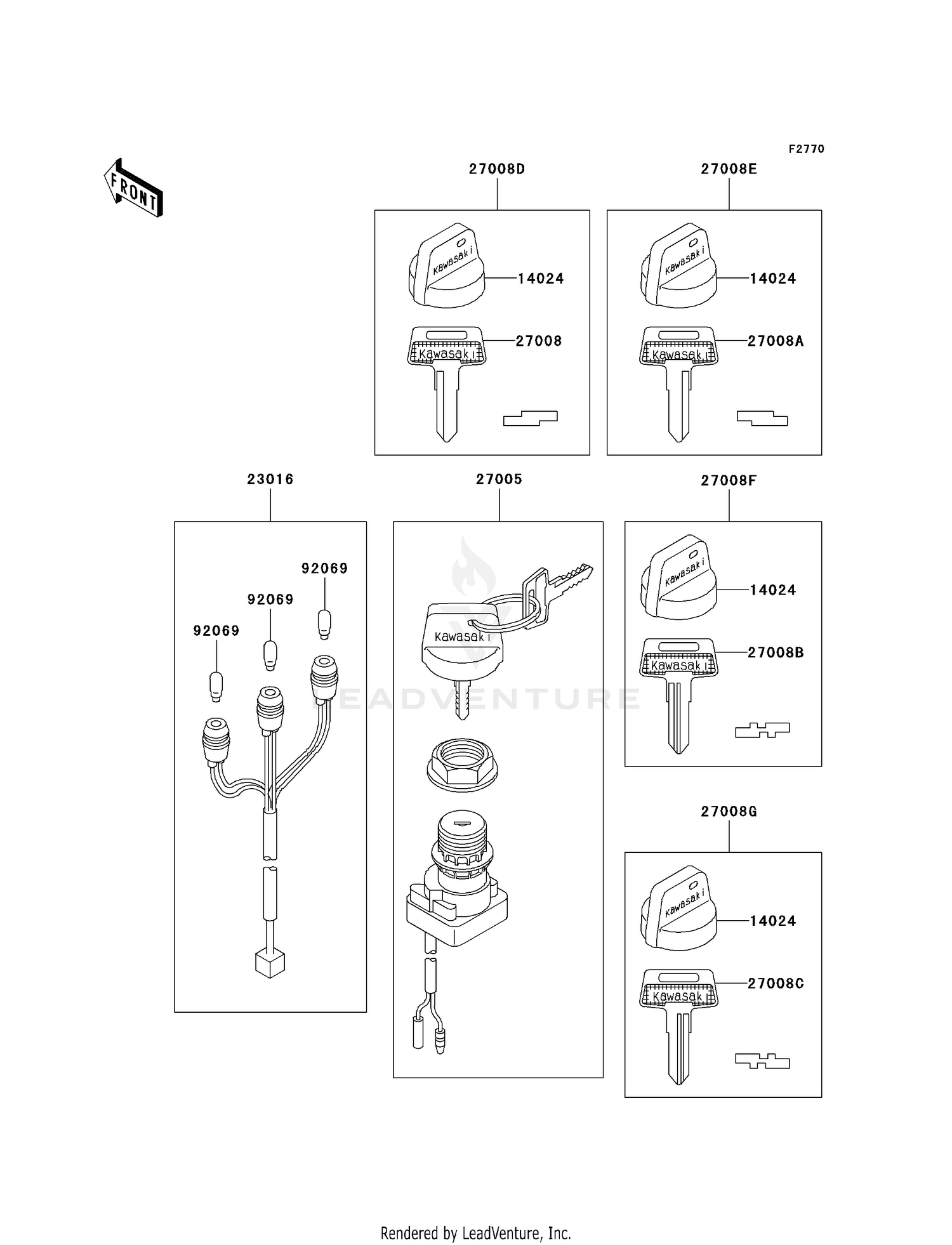 F2770

FRONT

27008D

Kawasaki

14024

Kawasaki

27008

27008E

Kawasaki

14024

Kawasaki

27008A

23016

92069

92069

92069

27005

Kawasaki

LEADVENTURE

27008F

Kawasaki

14024

Kawasaki

27008B

27008G

Kawasaki

14024

Kawasaki

27008C

Rendered by LeadVenture, Inc.