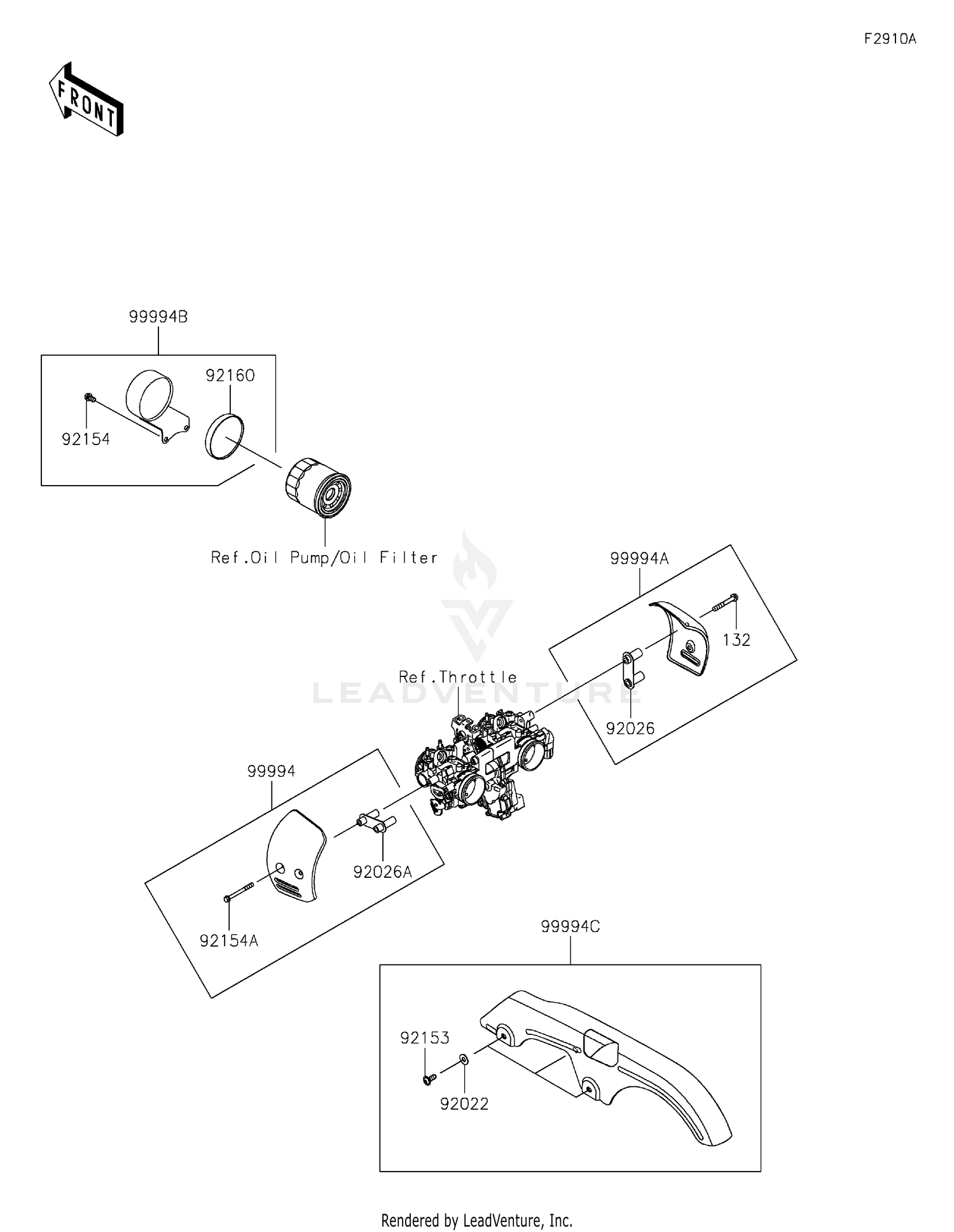 F2910A

FRONT

99994B

92160

92154

Ref.Oil Pump/Oil Filter

99994A

132

Ref.Throttle

LEADVENTURE

92026

99994

92026A

92154A

99994C

92153

92022

Rendered by LeadVenture, Inc.