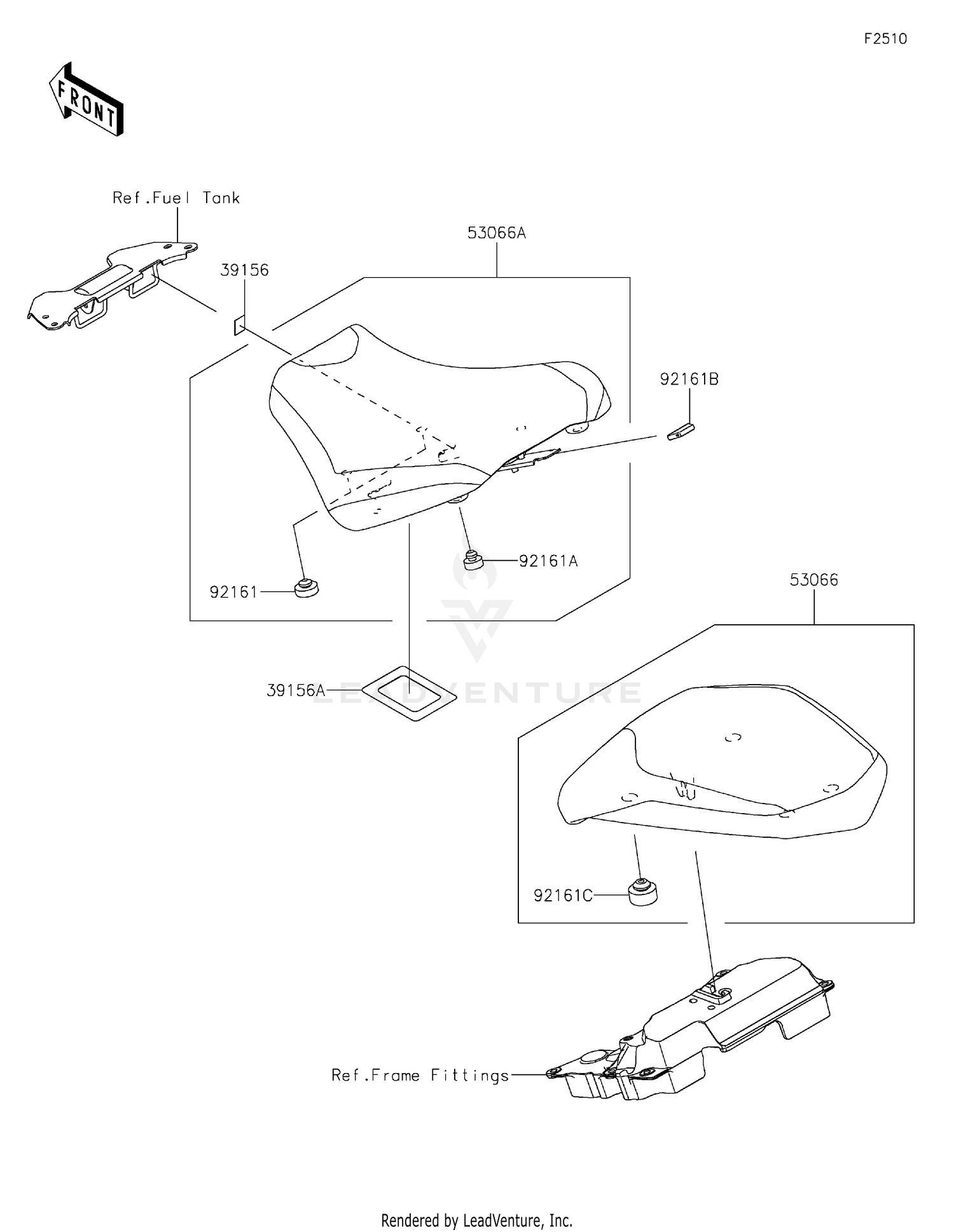 F2510

FRONT

Ref.Fuel Tank

53066A

39156

92161B

92161A

92161

53066

39156A

LEADVENTURE

92161C

Ref.Frame Fittings

Rendered by LeadVenture, Inc.