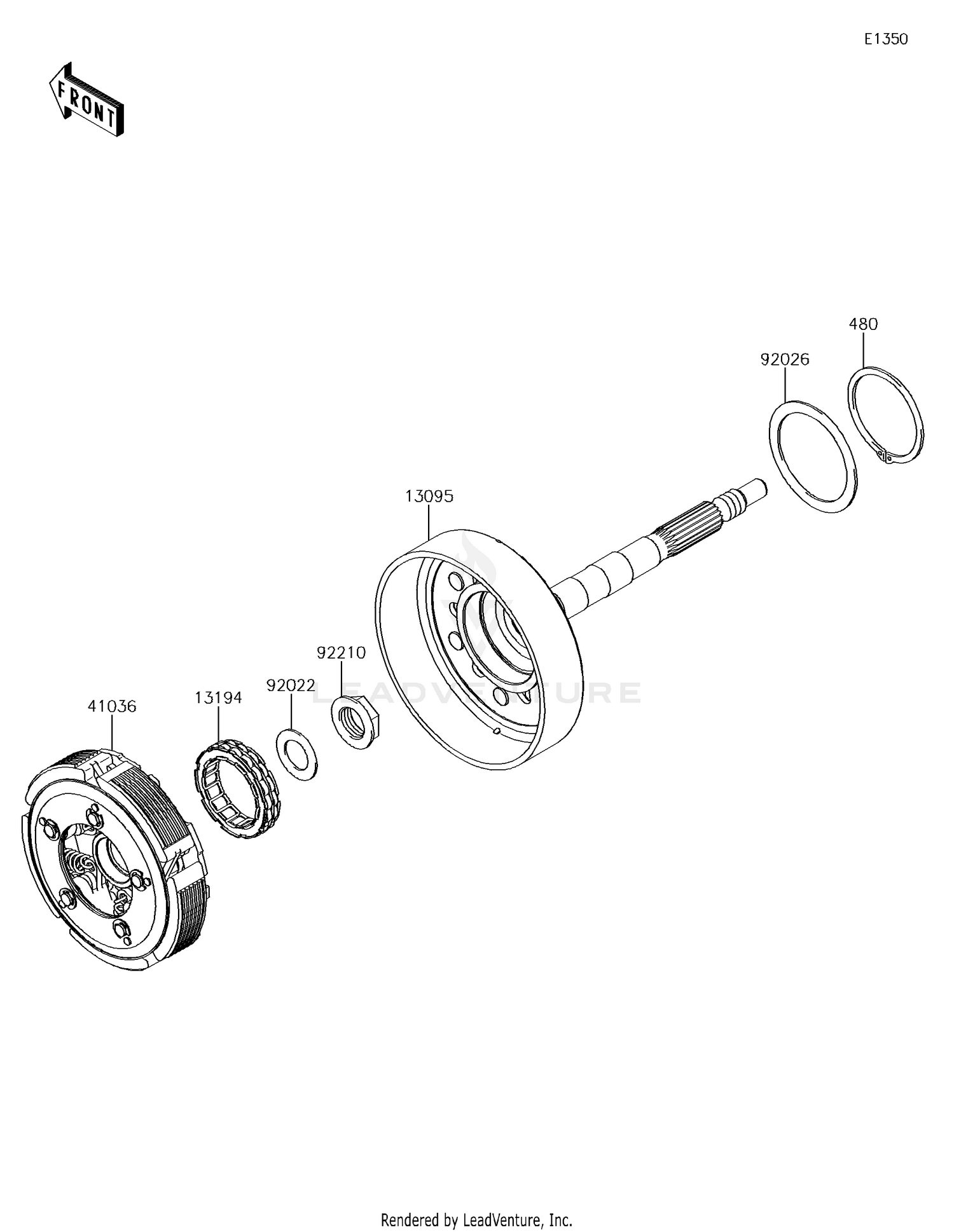 E1350

FRONT

480

92026

13095

92210

92022

13194

41036

LEADVENTURE

Rendered by LeadVenture, Inc.