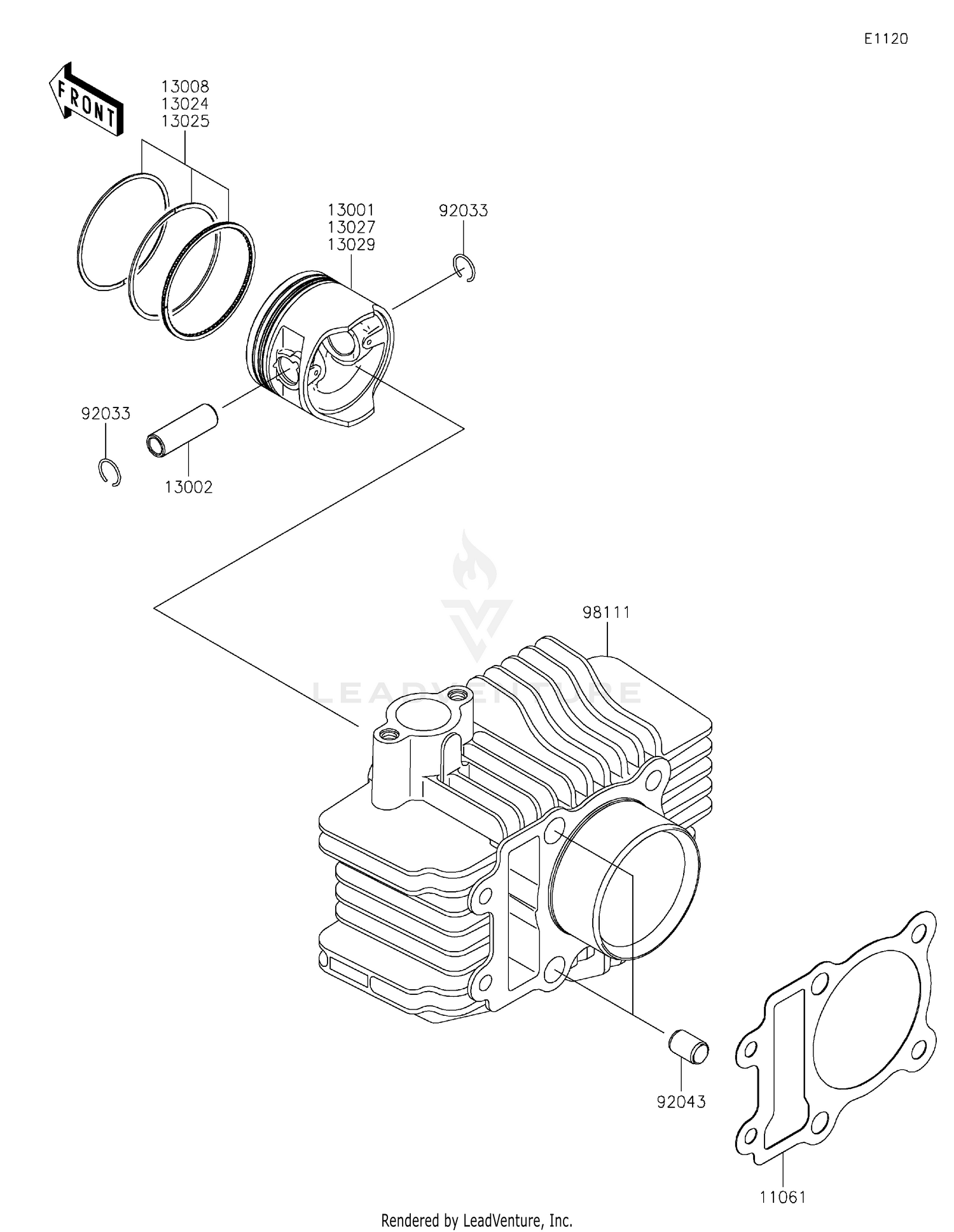 E1120

FRONT

13008
13024
13025

13001
13027
13029

92033

92033

13002

LEADVENTURE

98111

92043

11061

Rendered by LeadVenture, Inc.