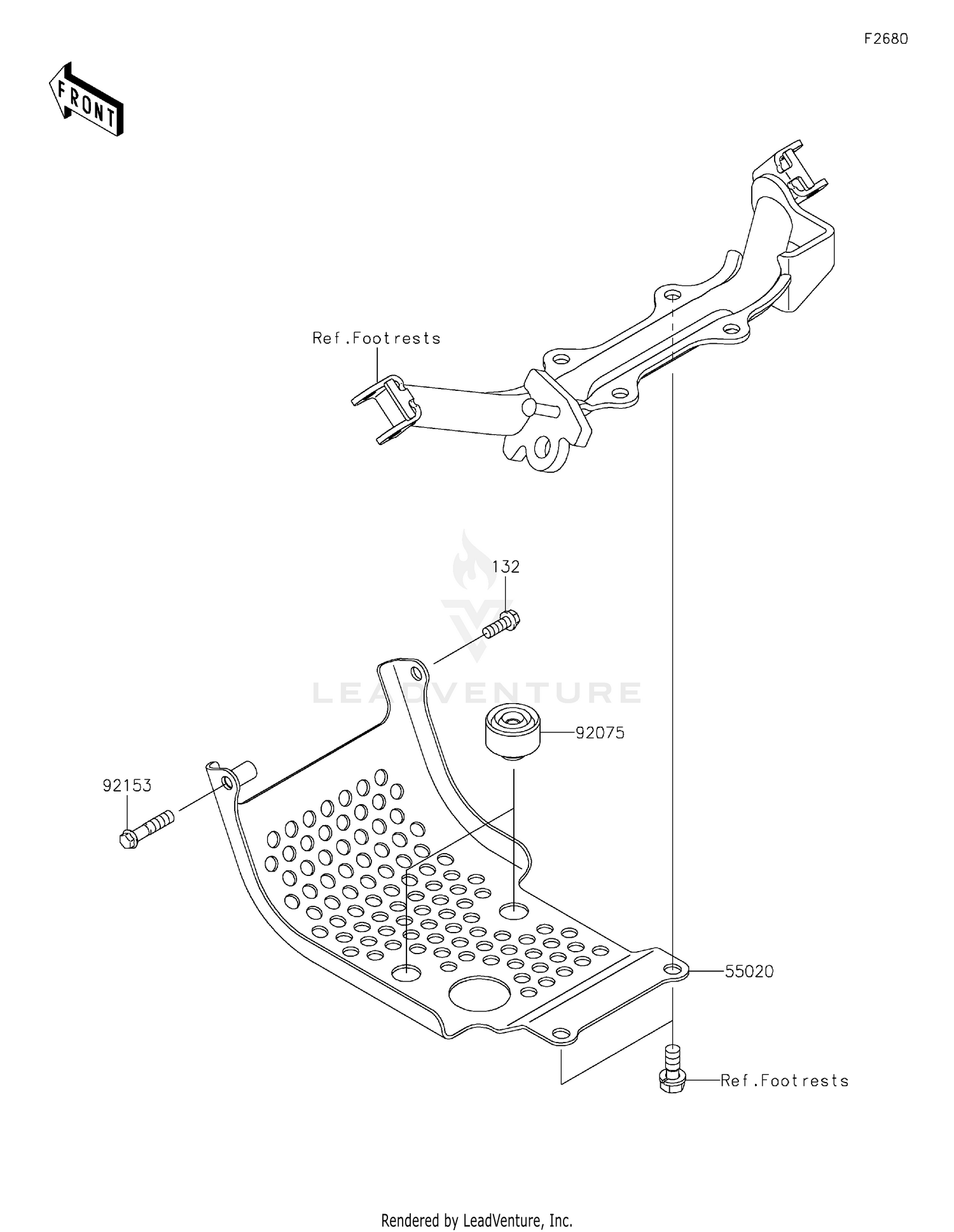 F2680

FRONT

Ref.Footrests

132

LEADVENTURE

92075

92153

55020

Ref.Footrests

Rendered by LeadVenture, Inc.