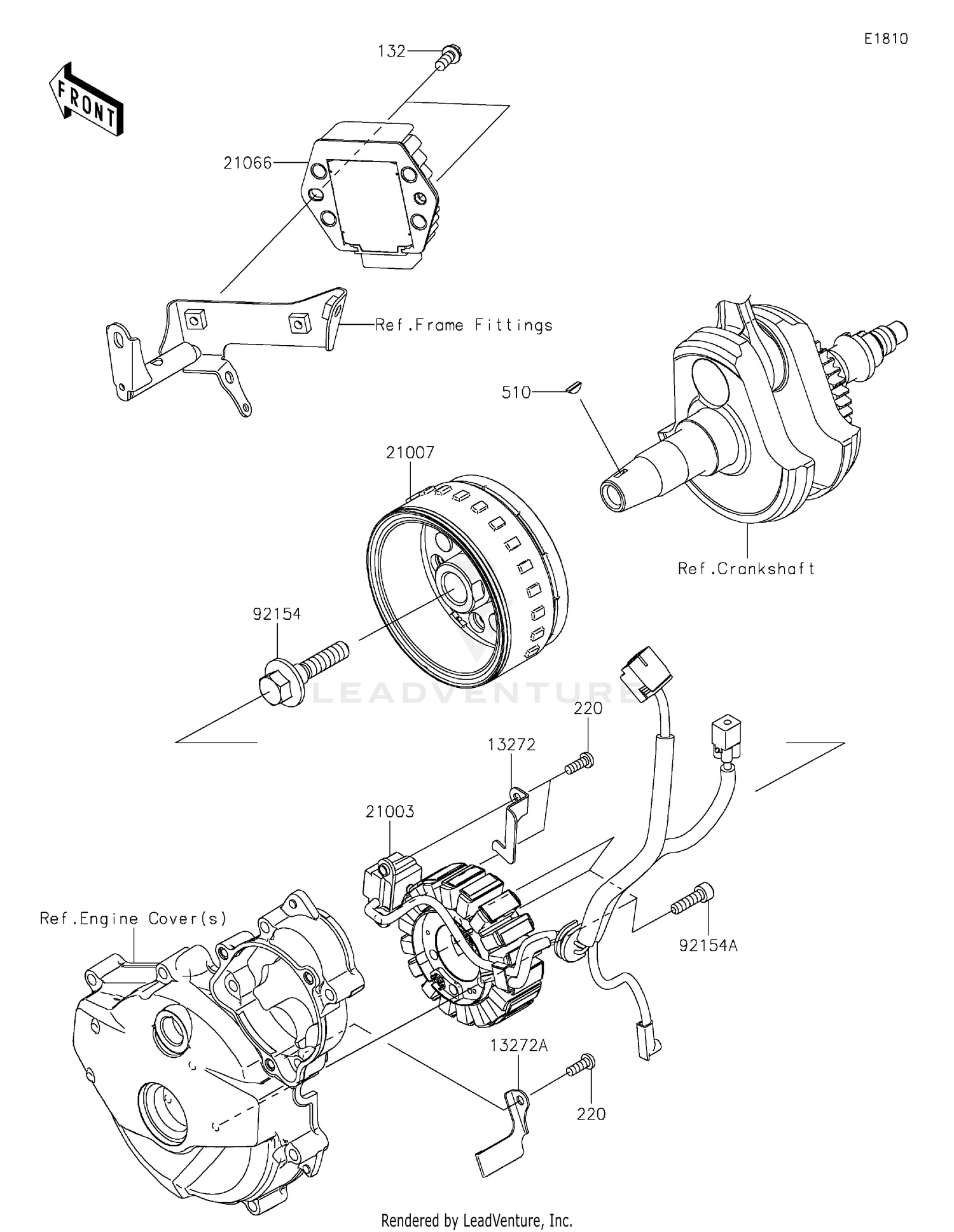 E1810

FRONT

132

21066

Ref.Frame Fittings

510

21007

Ref.Crankshaft

92154

LEADVENTURE

220

13272

21003

Ref.Engine Cover(s)

92154A

13272A

220

Rendered by LeadVenture, Inc.