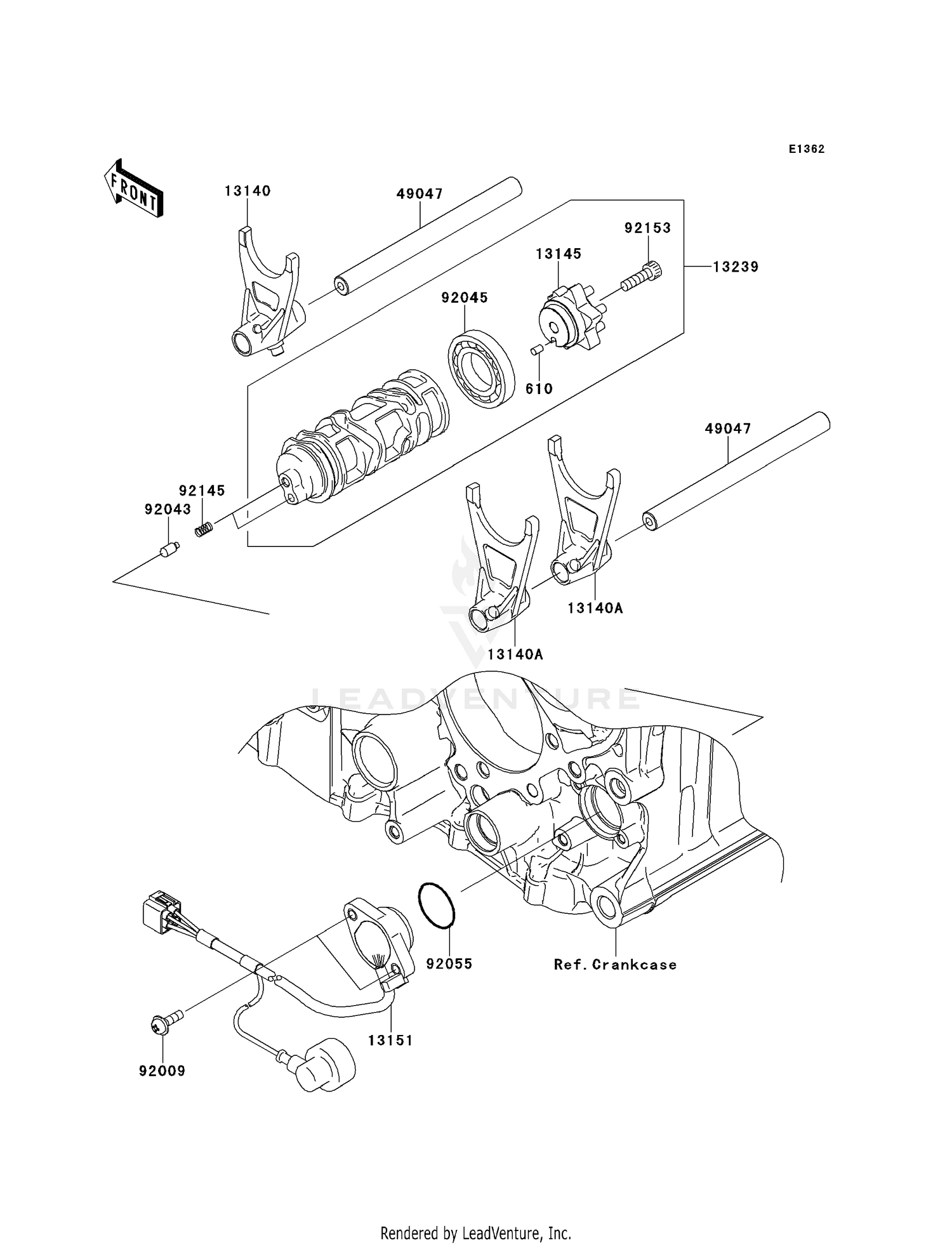 E1362

FRONT

13140

49047

92153

13145

13239

92045

610

49047

92145

92043

13140A

13140A

LEADVENTURE

92055

Ref.Crankcase

13151

92009

Rendered by LeadVenture, Inc.