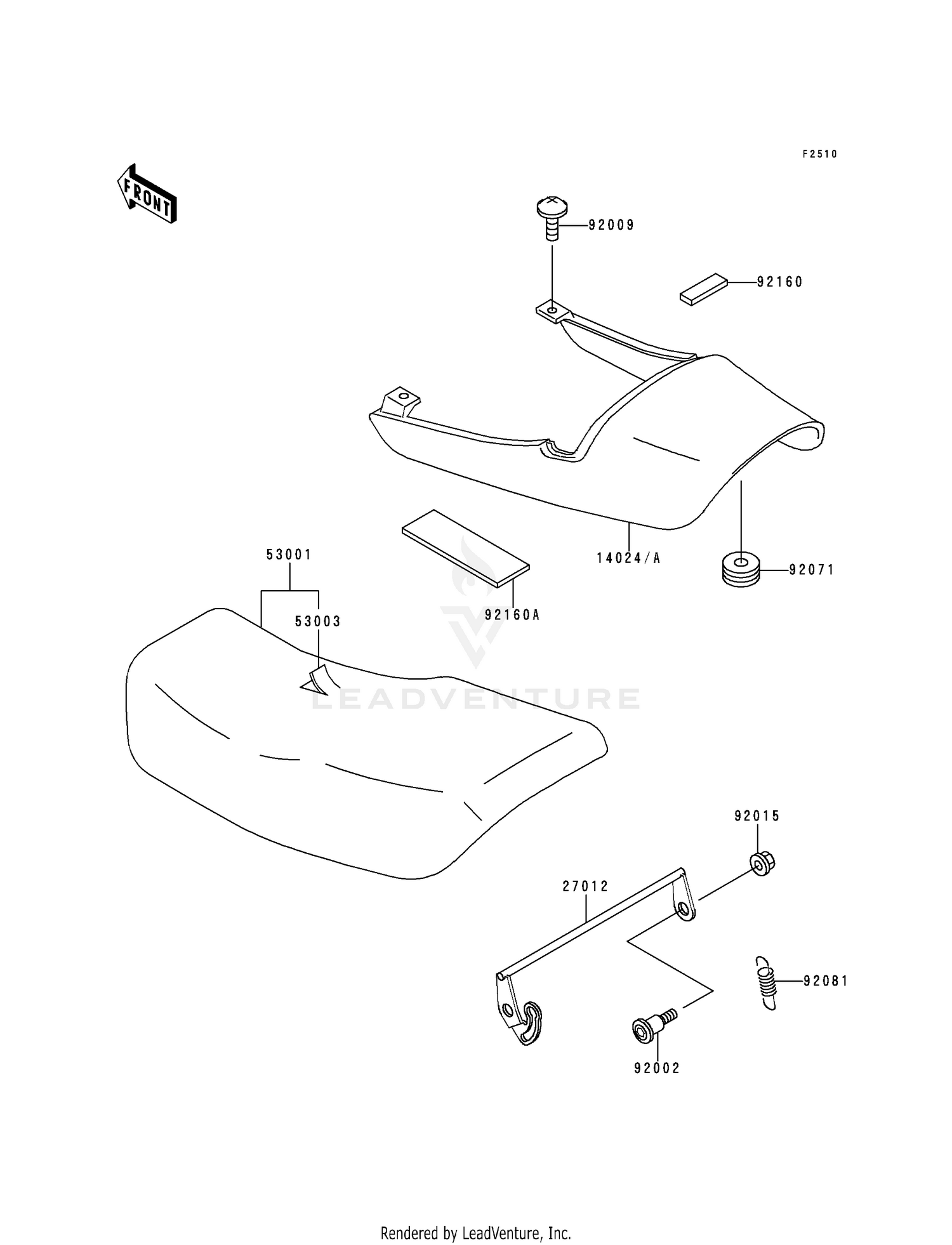 F2510

FRONT

92009

92160

14024/A

92071

53001

53003

92160A

LEADVENTURE

92015

27012

92081

92002

Rendered by LeadVenture, Inc.