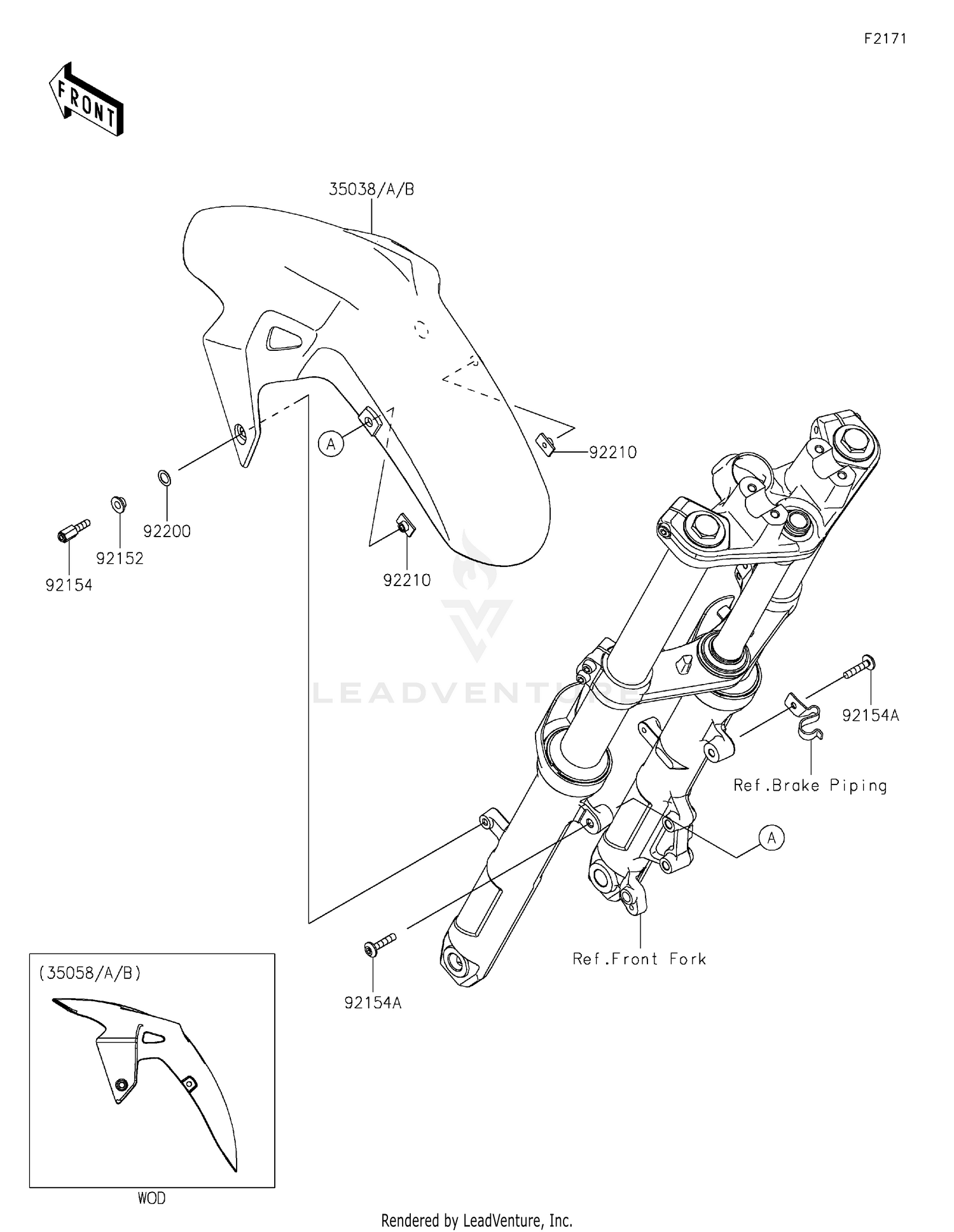 F2171

FRONT

35038/A/B

A

92210

92200

92152

92154

92210

LEADVENTURE

92154A

Ref.Brake Piping

A

Ref.Front Fork

92154A

(35058/A/B)

WOD

Rendered by LeadVenture, Inc.