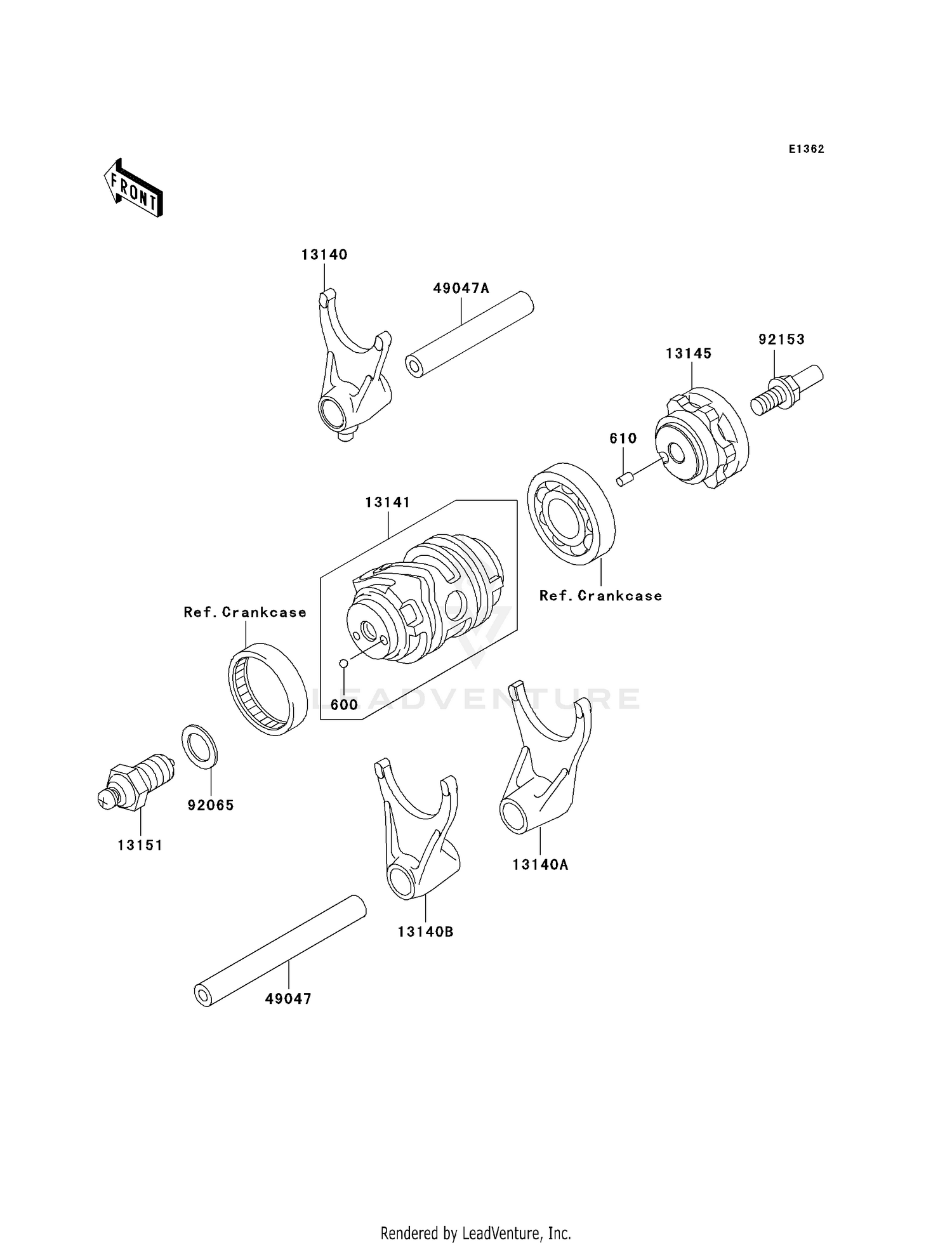 E1362

FRONT

13140

49047A

92153

13145

610

13141

Ref. Crankcase

Ref. Crankcase

600

LEADVENTURE

92065

13151

13140A

13140B

49047

Rendered by LeadVenture, Inc.