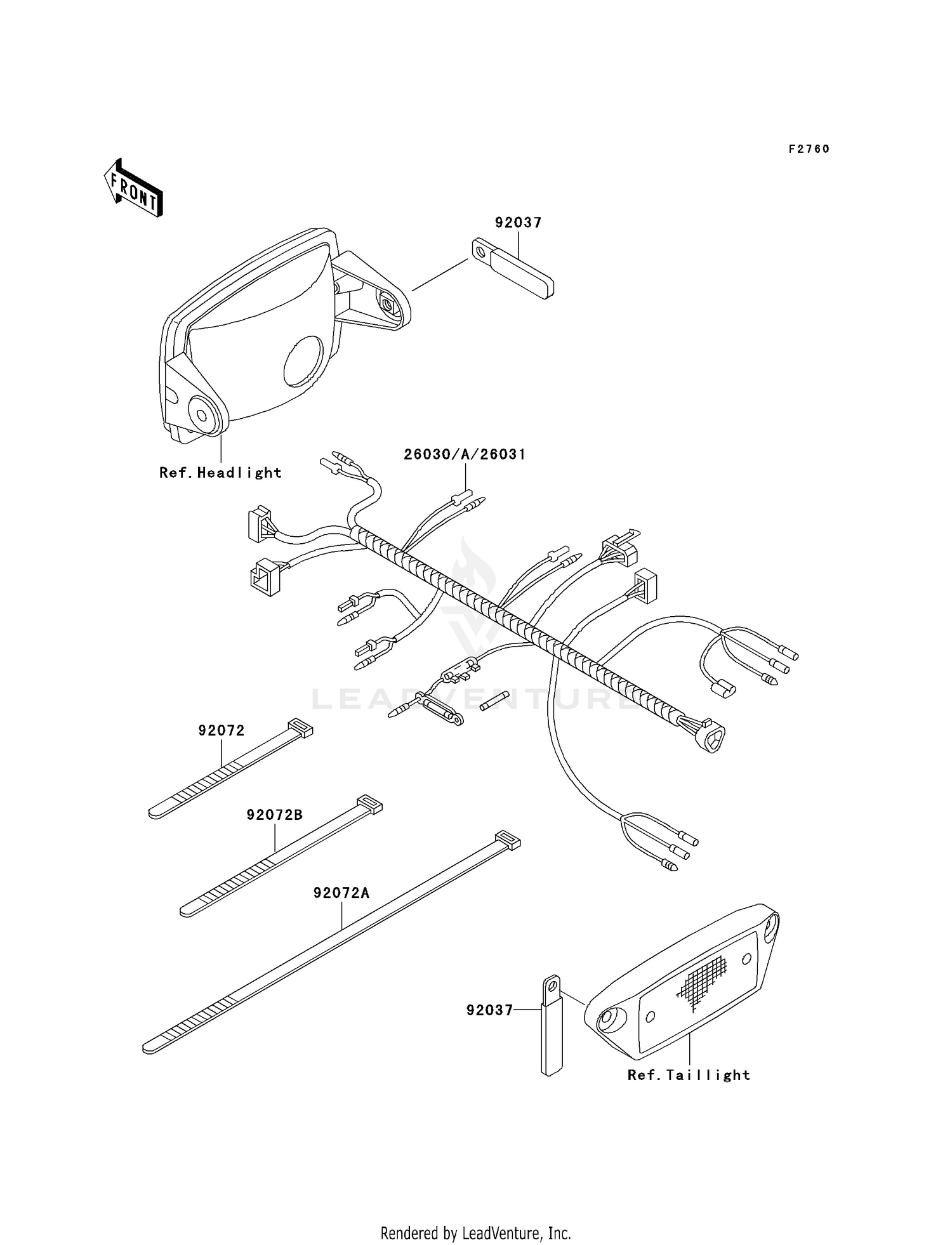 F2760

FRONT

92037

Ref.Headlight

26030/A/26031

LEADVENTURE

92072

92072B

92072A

92037

Ref.Taillight

Rendered by LeadVenture, Inc.