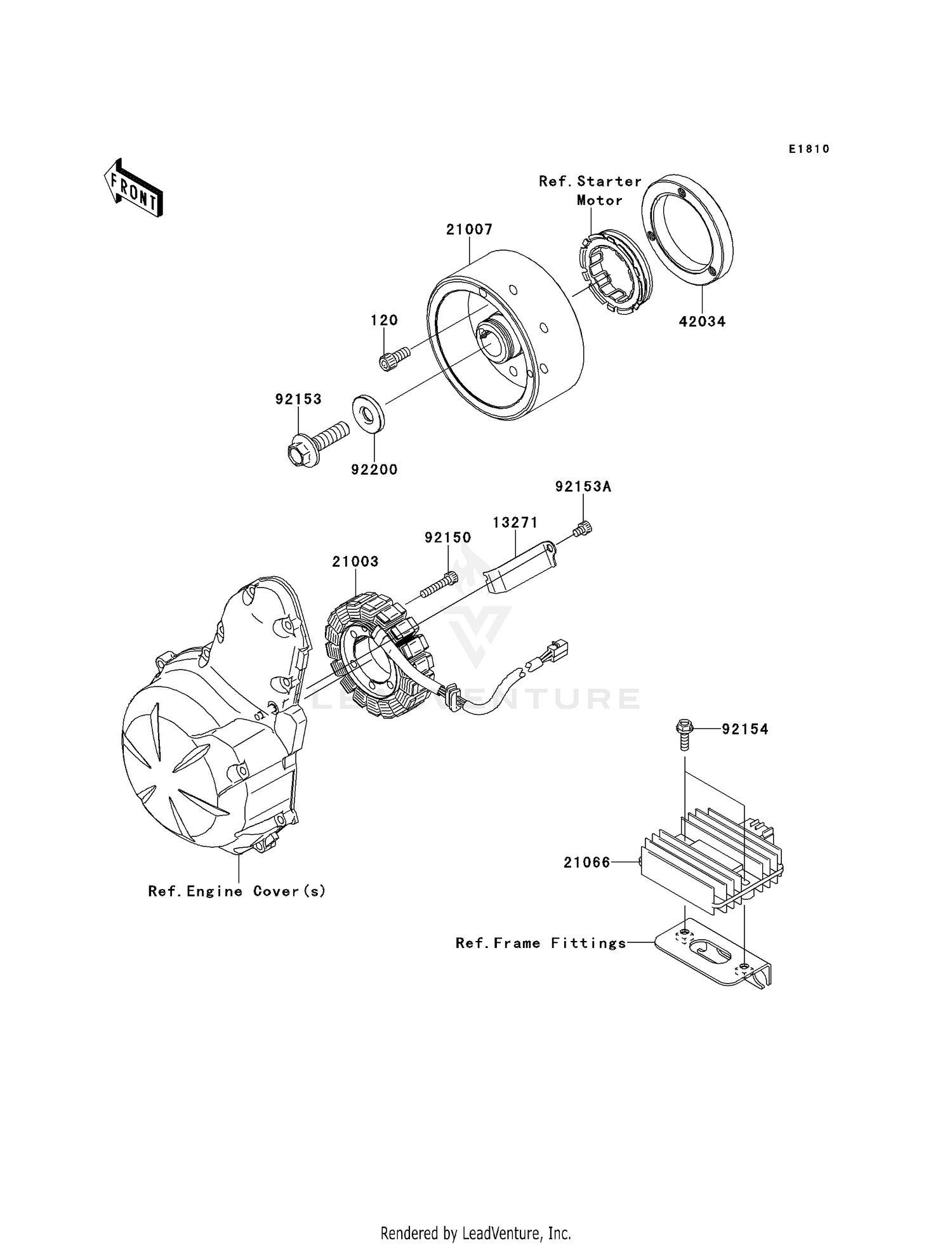 E1810

FRONT

Ref. Starter Motor

21007

42034

120

92153

92200

92153A

13271

92150

21003

LEADVENTURE

92154

21066

Ref. Engine Cover(s)

Ref. Frame Fittings

Rendered by LeadVenture, Inc.