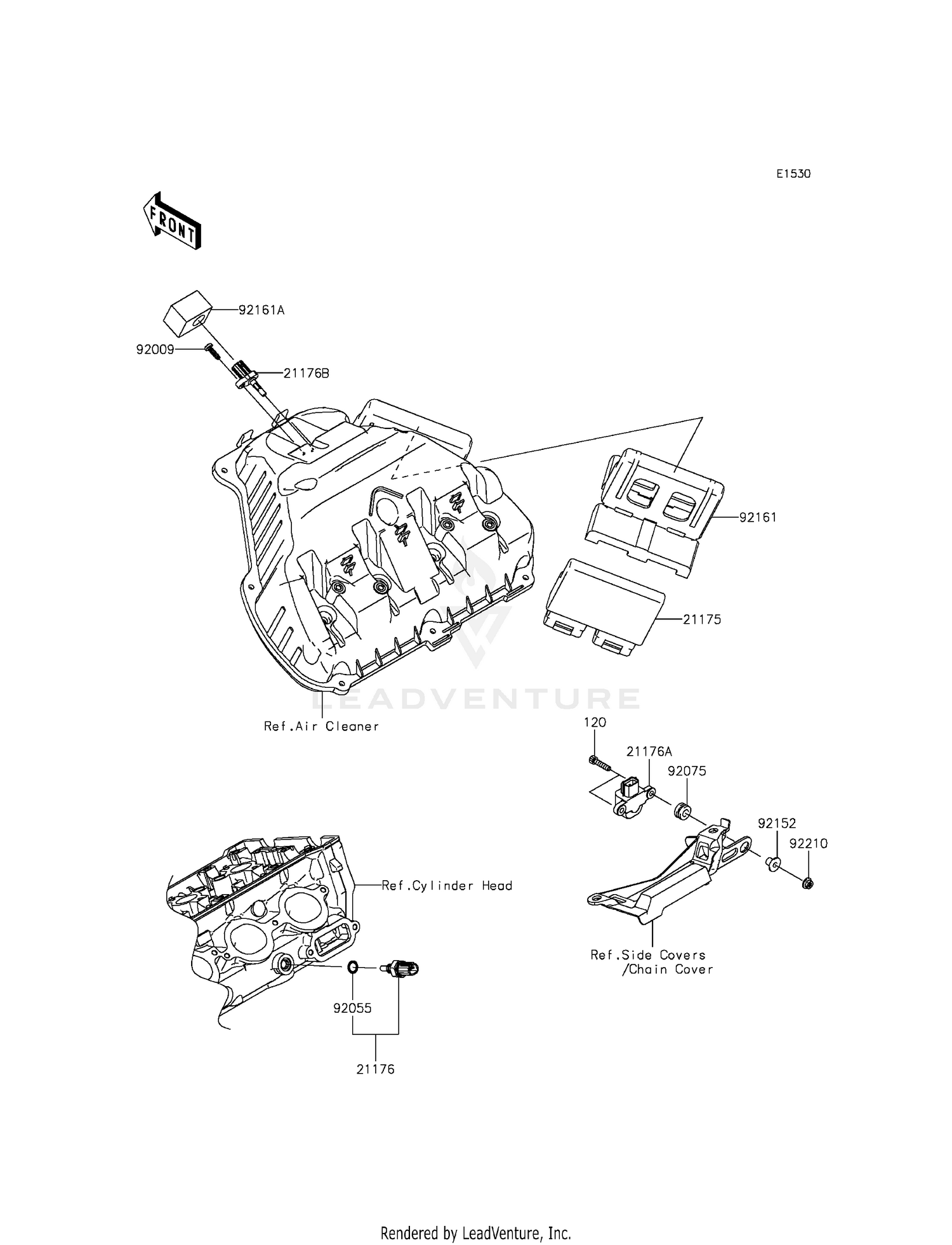 E1530

FRONT

92161A

92009

21176B

92161

21175

LEADVENTURE

Ref.Air Cleaner

120

21176A

92075

92152

92210

Ref.Cylinder Head

Ref.Side Covers
/Chain Cover

92055

21176

Rendered by LeadVenture, Inc.