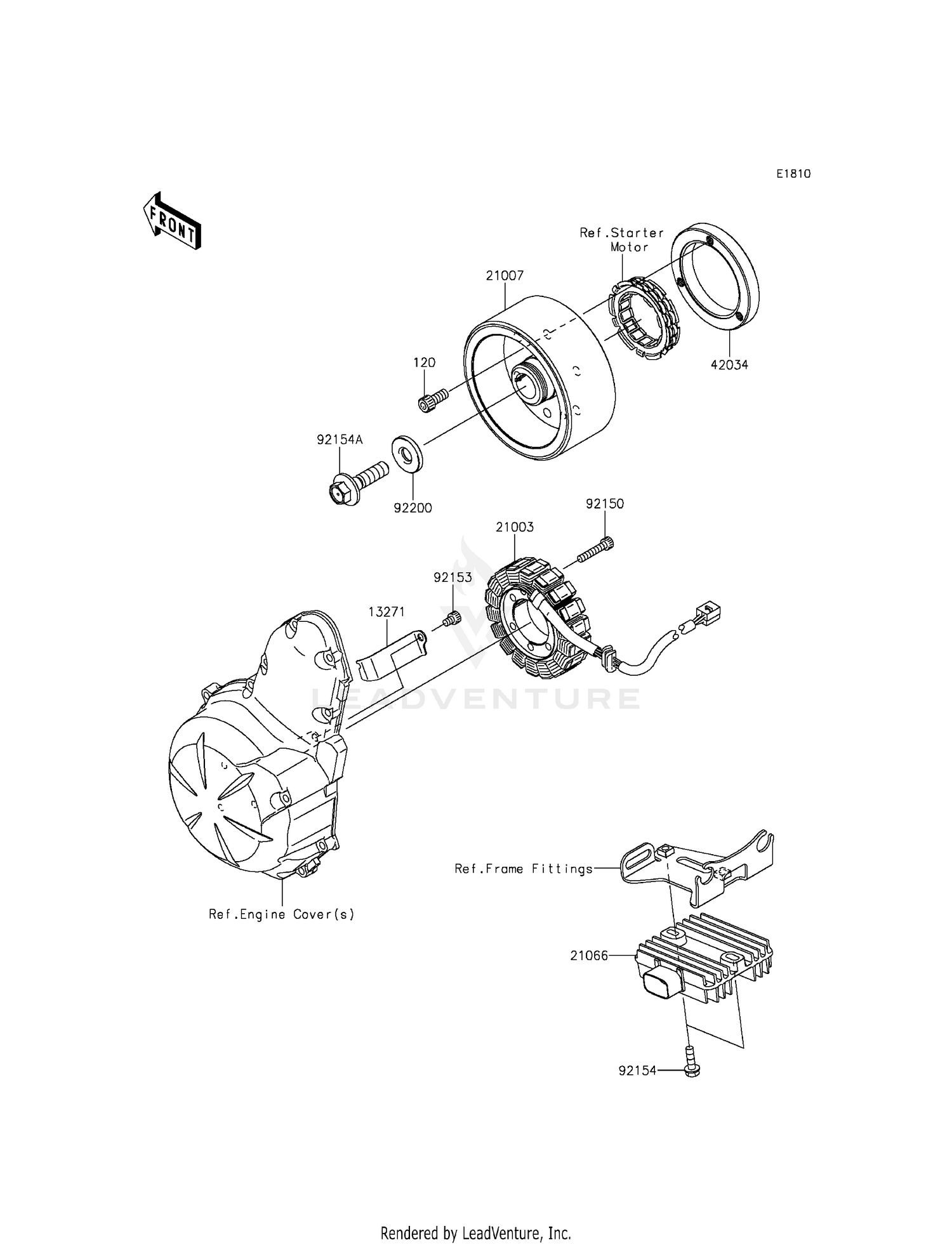 E1810

FRONT

Ref.Starter Motor

21007

42034

120

92154A

92200

92150

21003

92153

13271

LEADVENTURE

Ref.Frame Fittings

Ref.Engine Cover(s)

21066

92154

Rendered by LeadVenture, Inc.