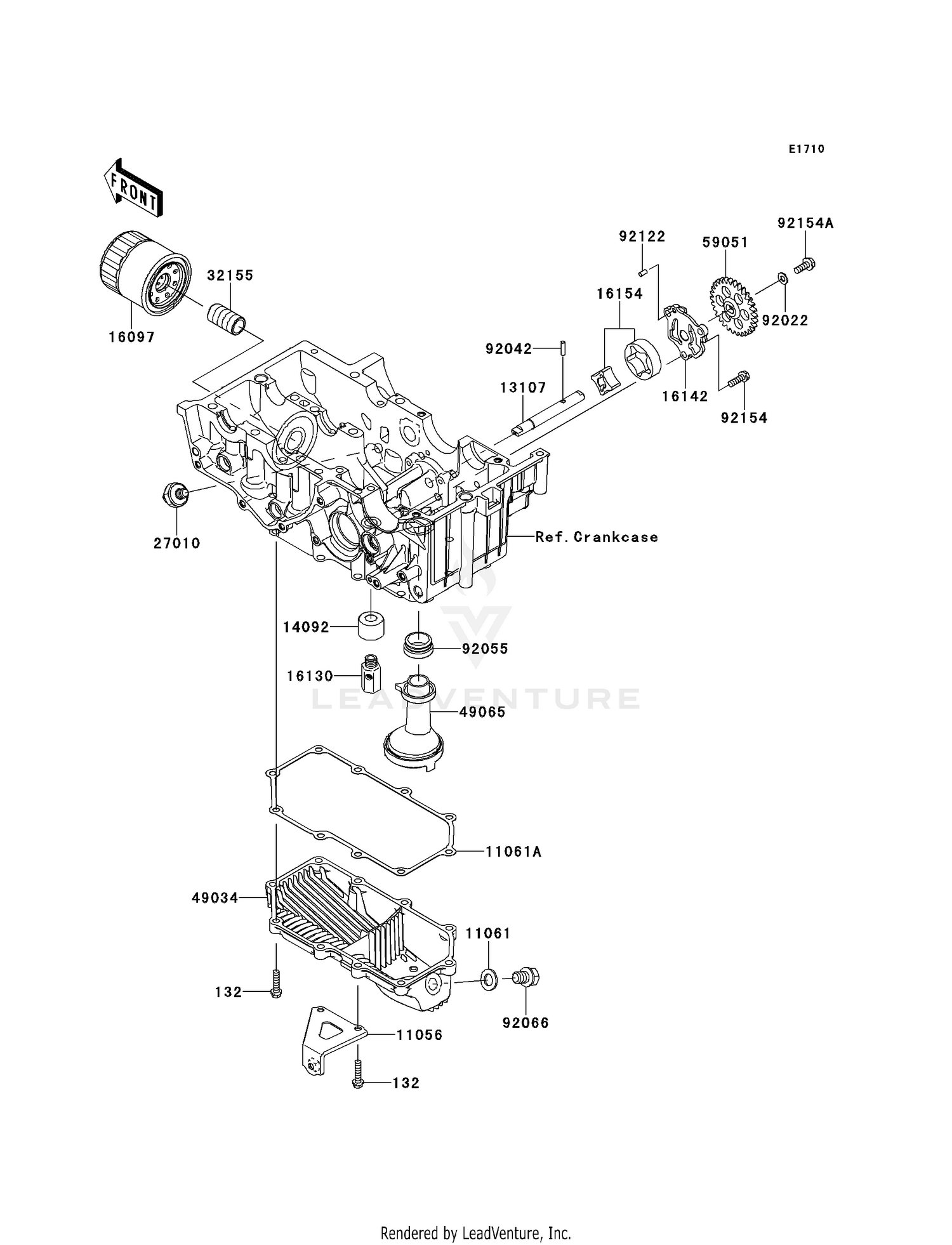 E1710

FRONT

92154A
92122
59051
32155
16154
92022
16097
92042
13107
16142
92154
27010
Ref. Crankcase
14092
92055
16130
LEADVENTURE
49065
11061A
49034
11061
132
92066
11056
132

Rendered by LeadVenture, Inc.