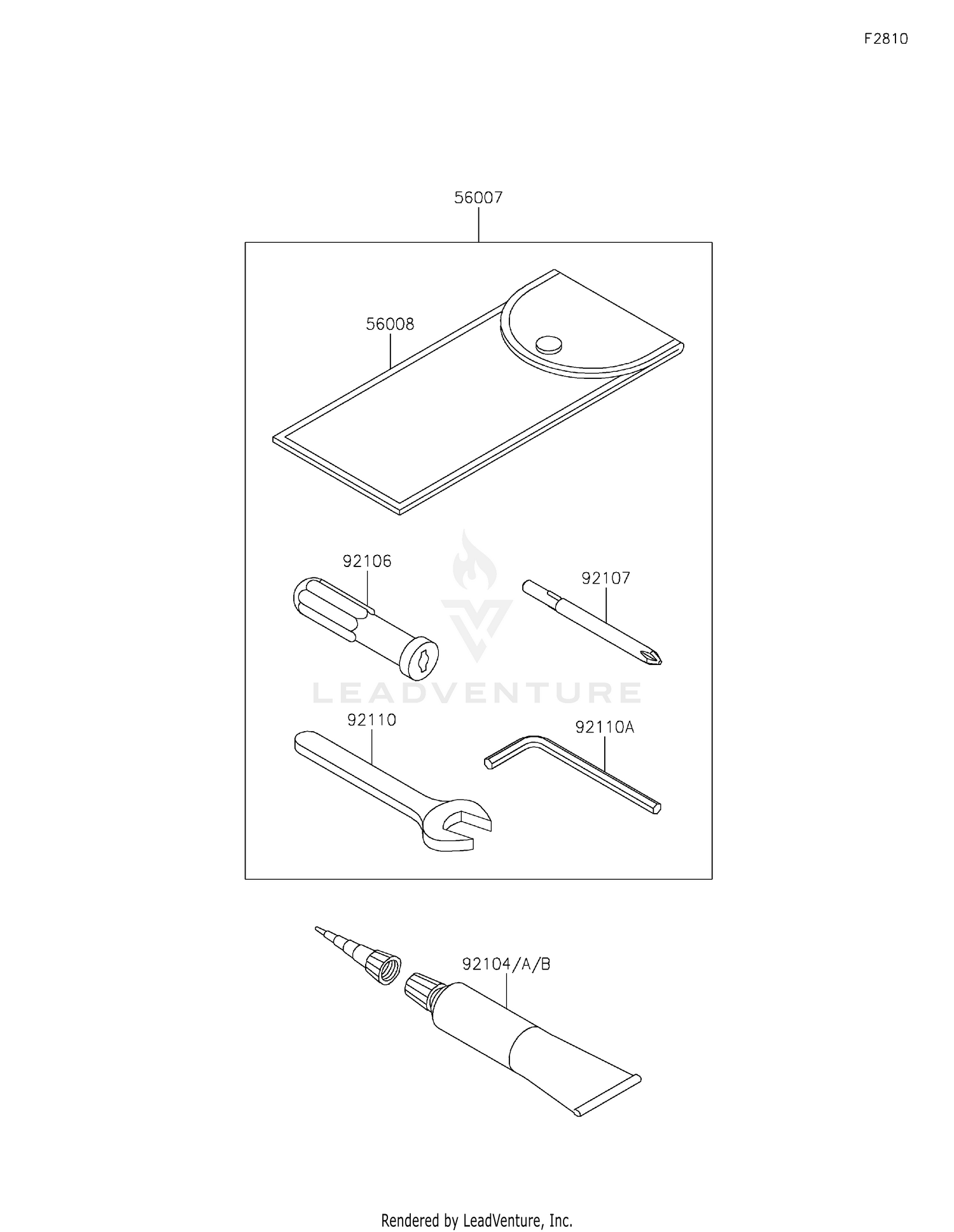 F2810

56007

56008

92106

92107

LEADVENTURE

92110

92110A

92104/A/B

Rendered by LeadVenture, Inc.