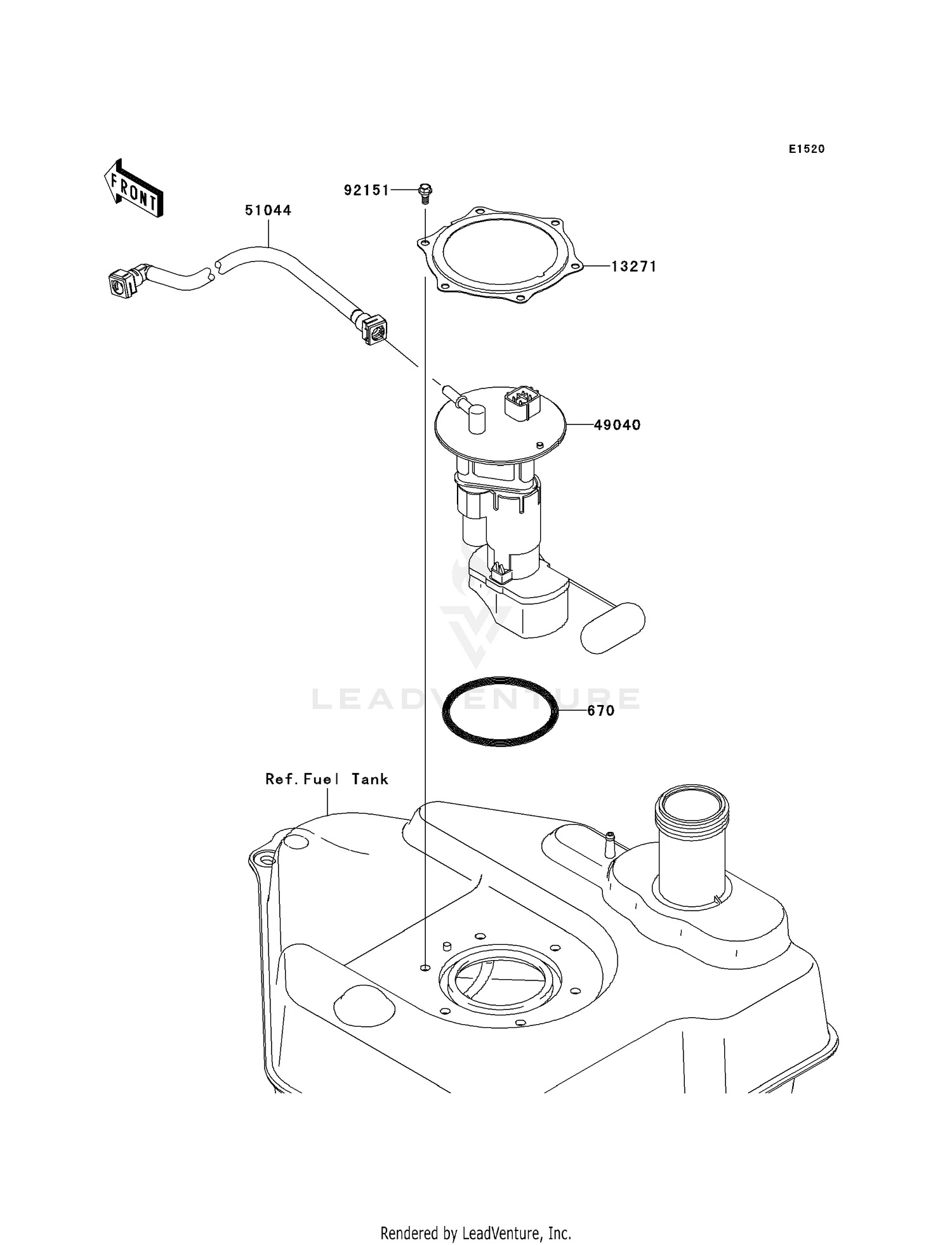 E1520

FRONT

92151

51044

13271

49040

LEADVENTURE

670

Ref. Fuel Tank

Rendered by LeadVenture, Inc.