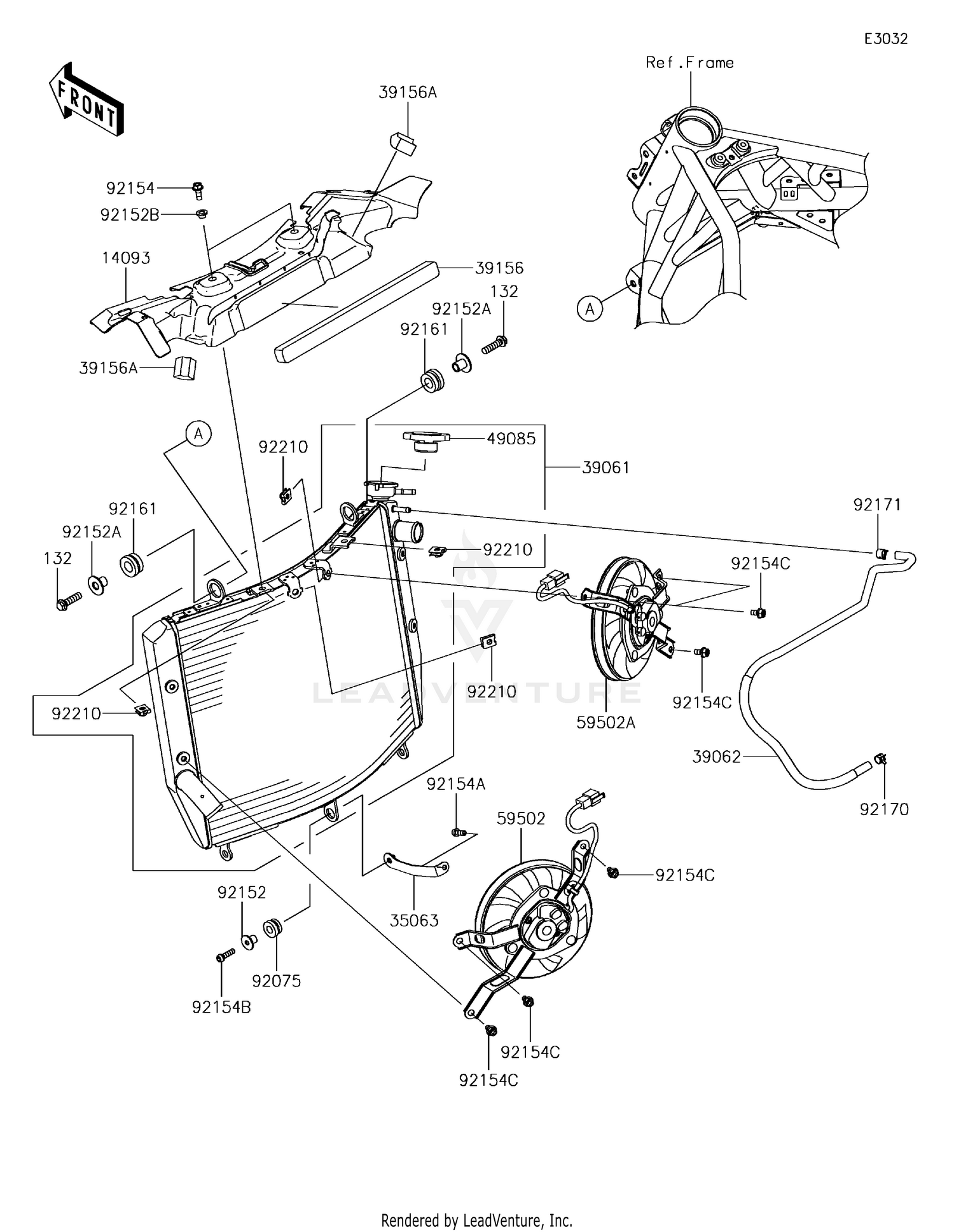 E3032

FRONT

Ref.Frame

39156A

92154

92152B

14093

39156

132

92152A

92161

39156A

A

A

92210

49085

39061

92161

92152A

132

92210

92171

92154C

92210

92154C

59502A

92210

39062

92170

92154A

59502

92154C

35063

92152

92075

92154B

92154C

92154C

LEADVENTURE

Rendered by LeadVenture, Inc.