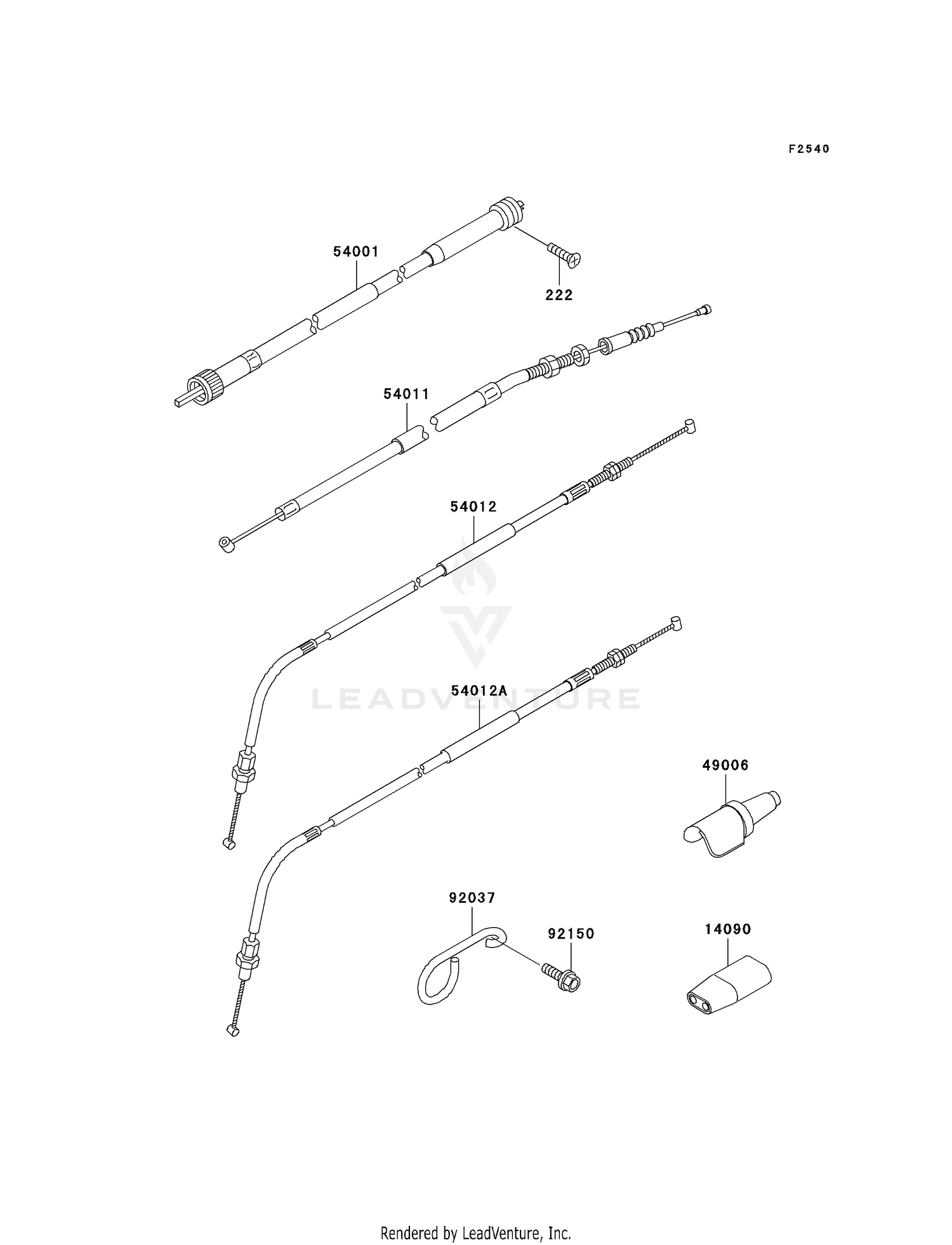 F2540

54001

222

54011

54012

LEADVENTURE

54012A

49006

92037

92150

14090

Rendered by LeadVenture, Inc.