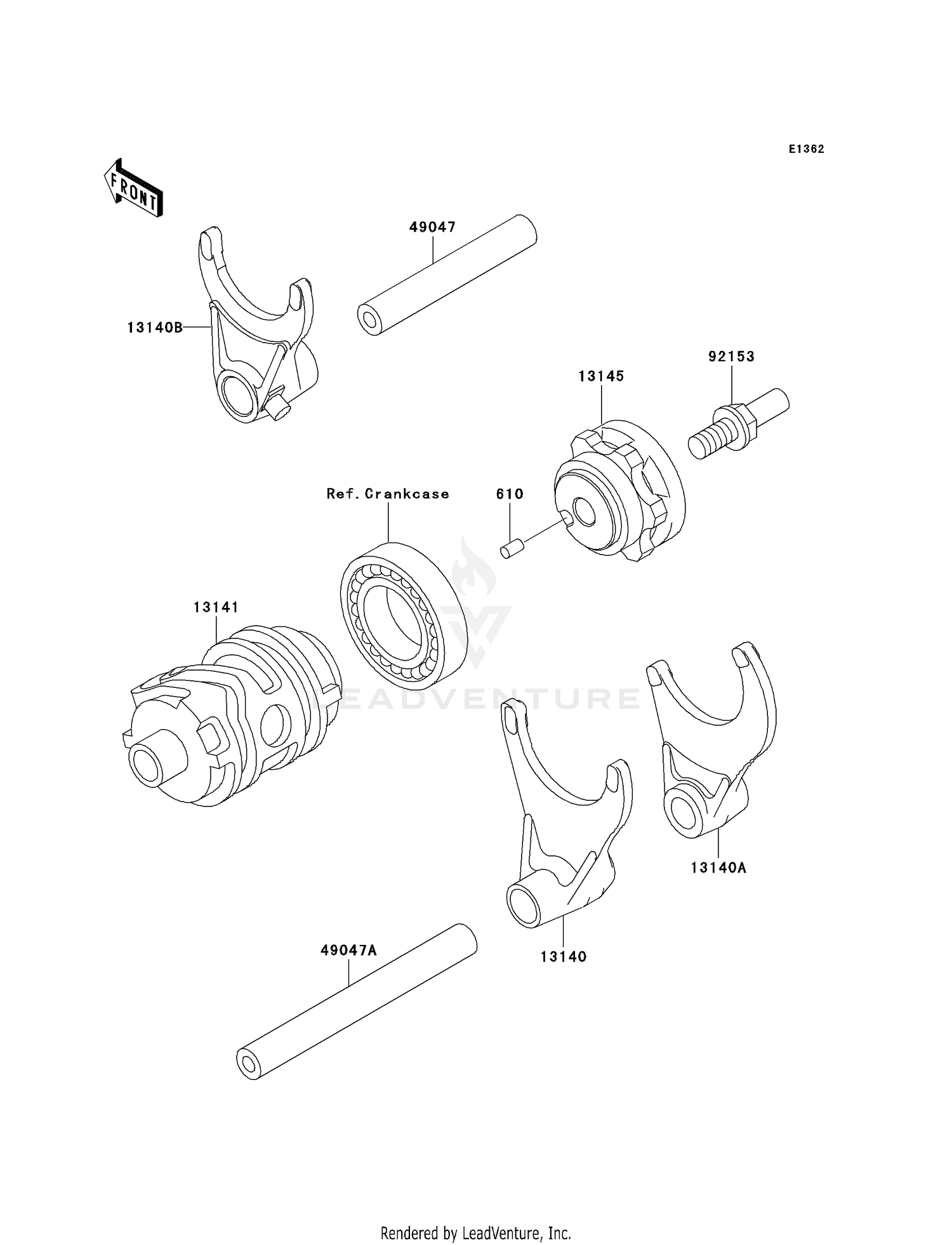 E1362

FRONT

49047

13140B

92153

13145

Ref. Crankcase

610

13141

LEADVENTURE

13140A

13140

49047A

Rendered by LeadVenture, Inc.