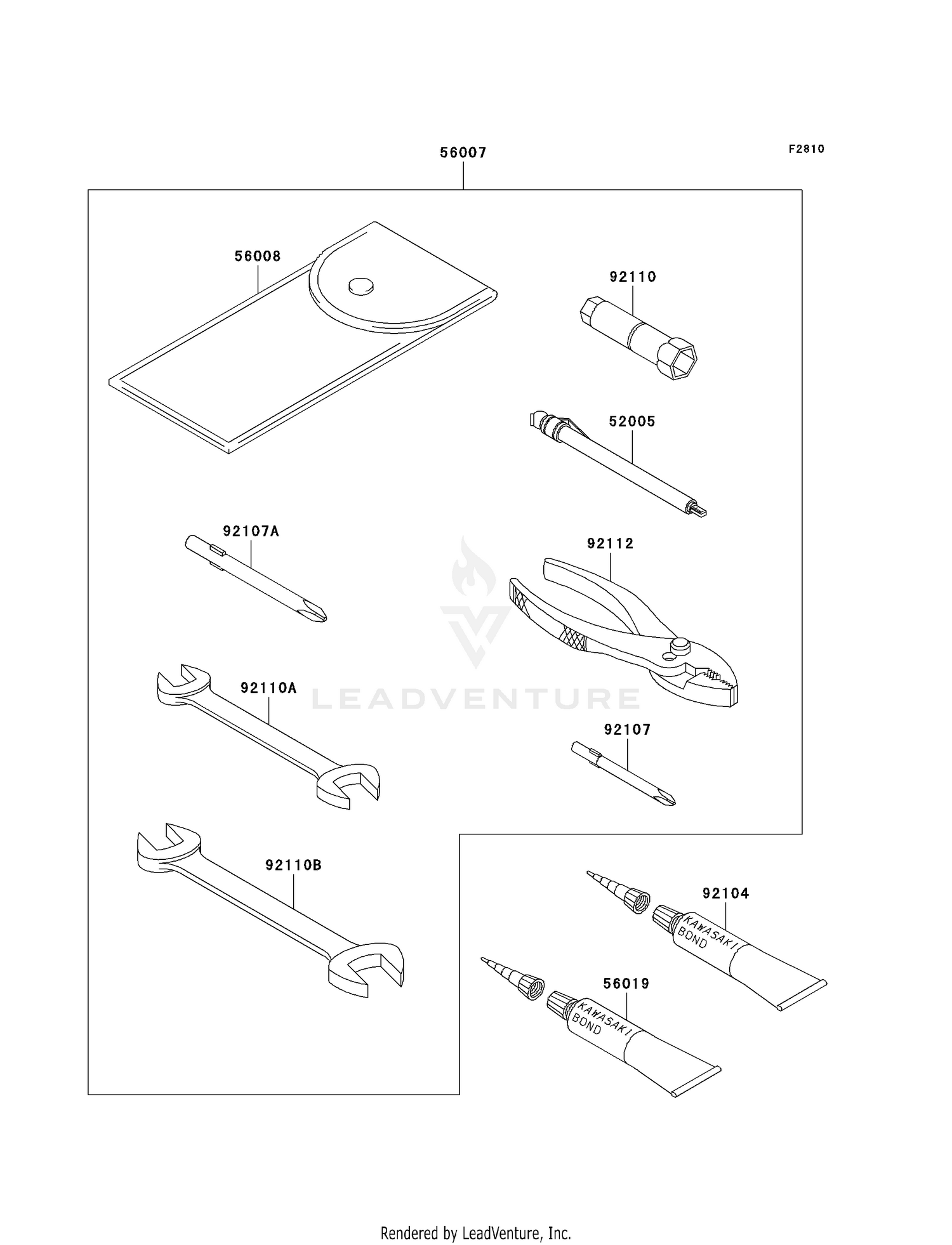 56007

F2810

56008

92110

52005

92107A

92112

LEADVENTURE

92110A

92107

92110B

92104

KAWASAKI BOND

56019

KAWASAKI BOND

Rendered by LeadVenture, Inc.