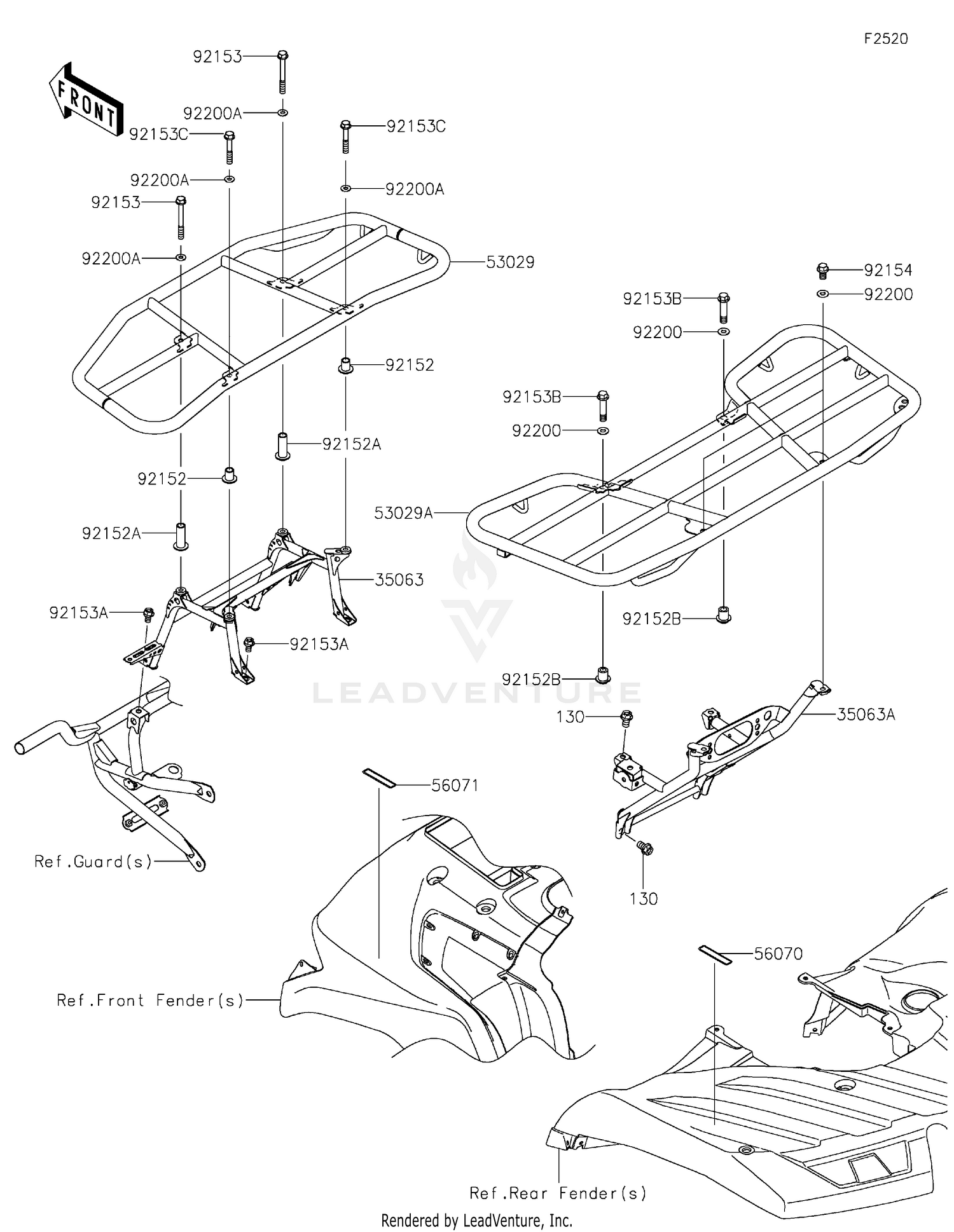 F2520

FRONT

92153
92200A
92153C
92153C
92200A
92200A
92153
92200A
53029
92154
92200
92153B
92200
92152
92153B
92200
92152A
92152
53029A
92152A
35063
92153A
92153A
92152B
92152B
LEADVENTURE
130
35063A
56071
Ref.Guard(s)
130
56070
Ref.Front Fender(s)
Ref.Rear Fender(s)

Rendered by LeadVenture, Inc.