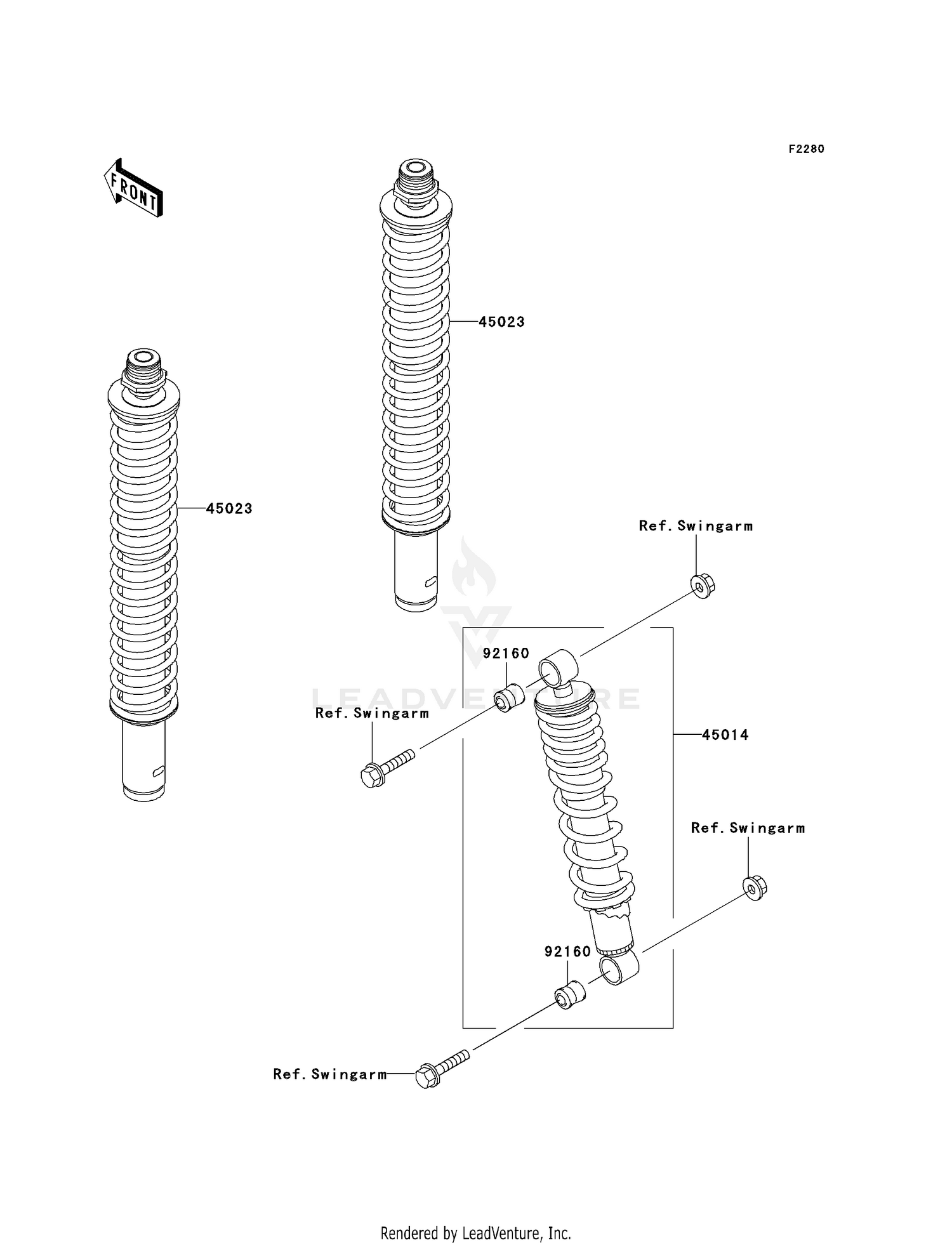 F2280

FRONT

45023

45023

Ref. Swingarm

92160

LEADVENTURE

Ref. Swingarm

45014

Ref. Swingarm

92160

Ref. Swingarm

Rendered by LeadVenture, Inc.