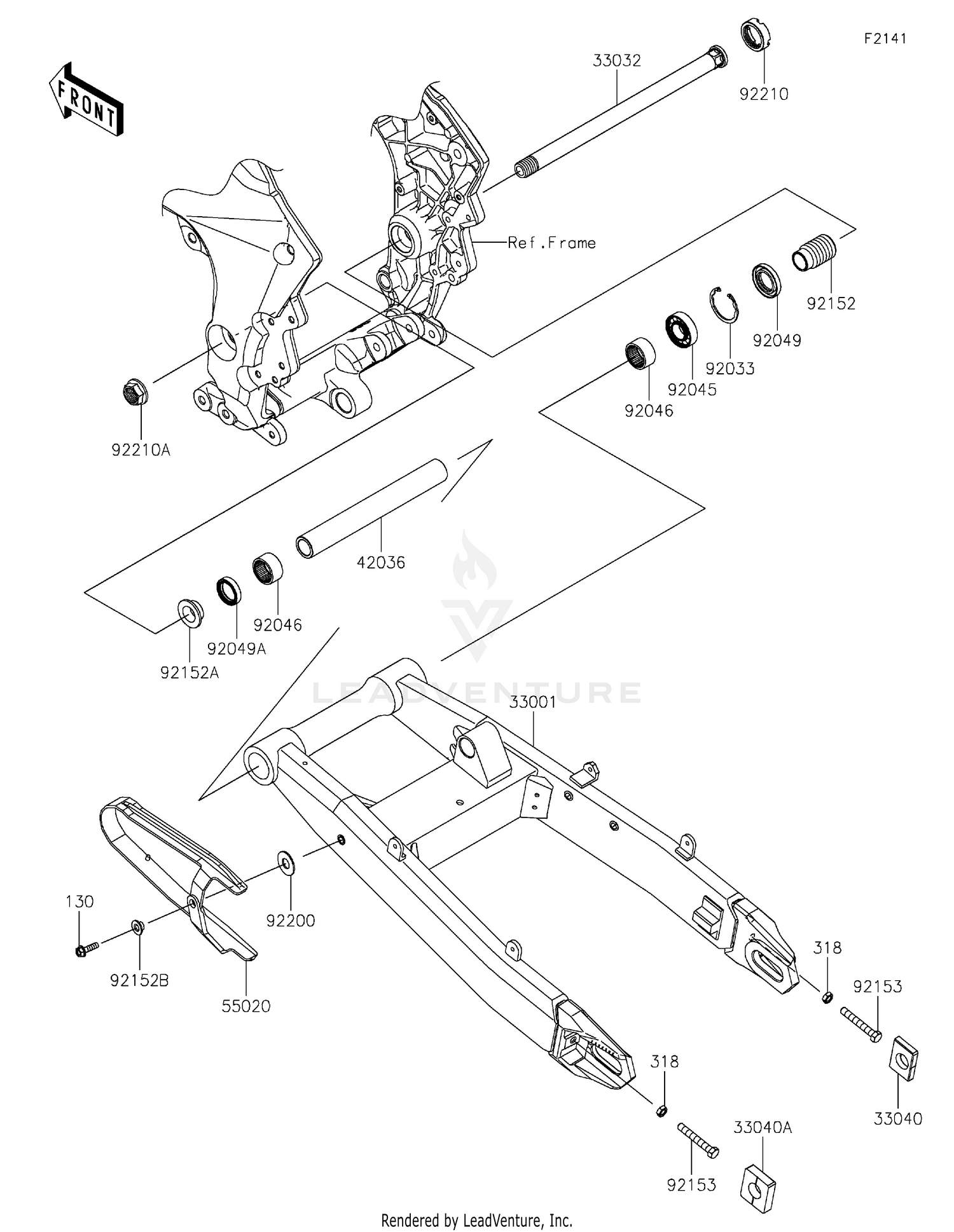 F2141

FRONT

33032

92210

Ref.Frame

92152

92049

92033

92045

92046

92210A

42036

92046

92049A

92152A

LEADVENTURE

33001

92200

130

92152B

55020

318

92153

33040

318

33040A

92153

Rendered by LeadVenture, Inc.