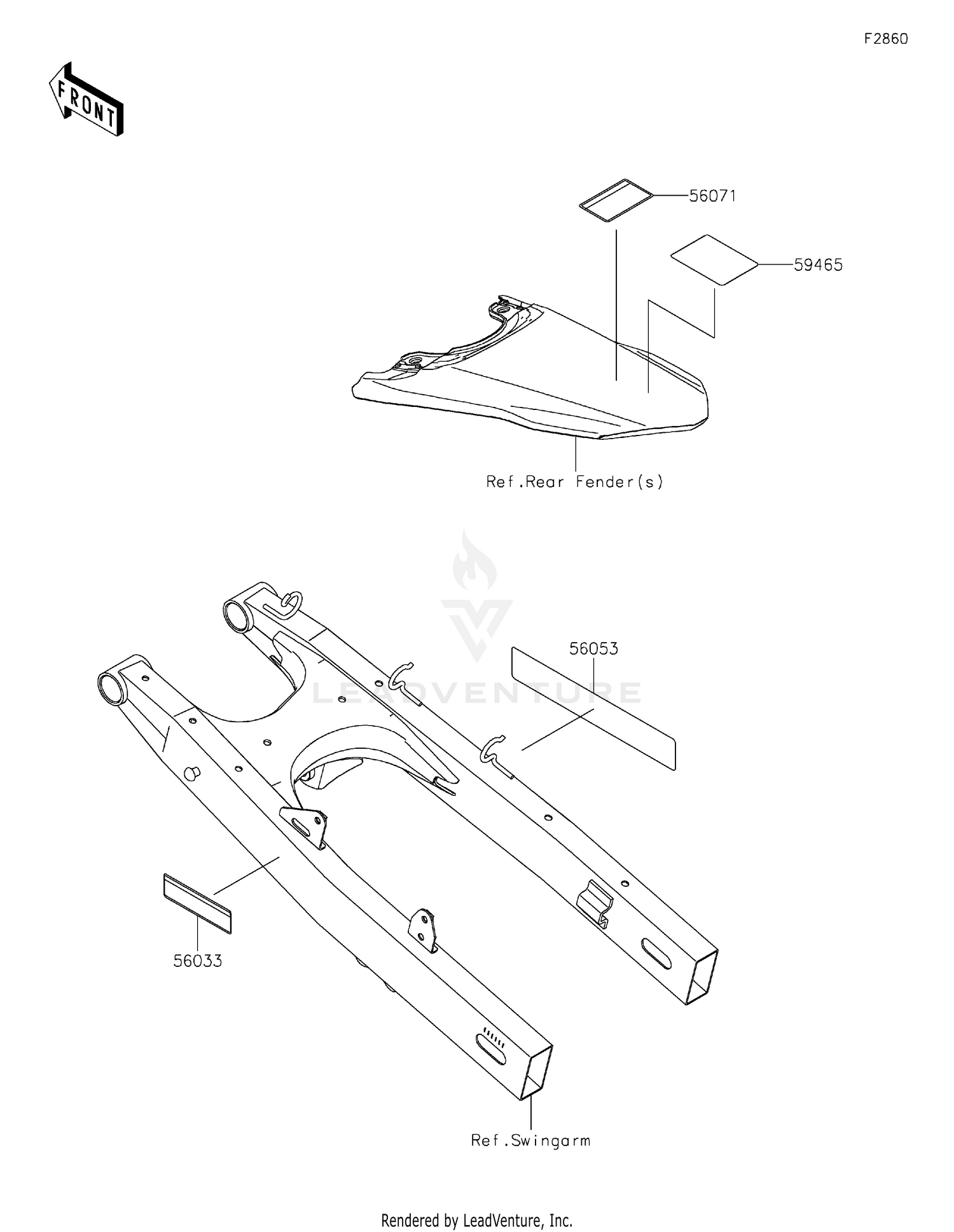 F2860

FRONT

56071

59465

Ref.Rear Fender(s)

LEADVENTURE

56053

56033

Ref.Swingarm

Rendered by LeadVenture, Inc.