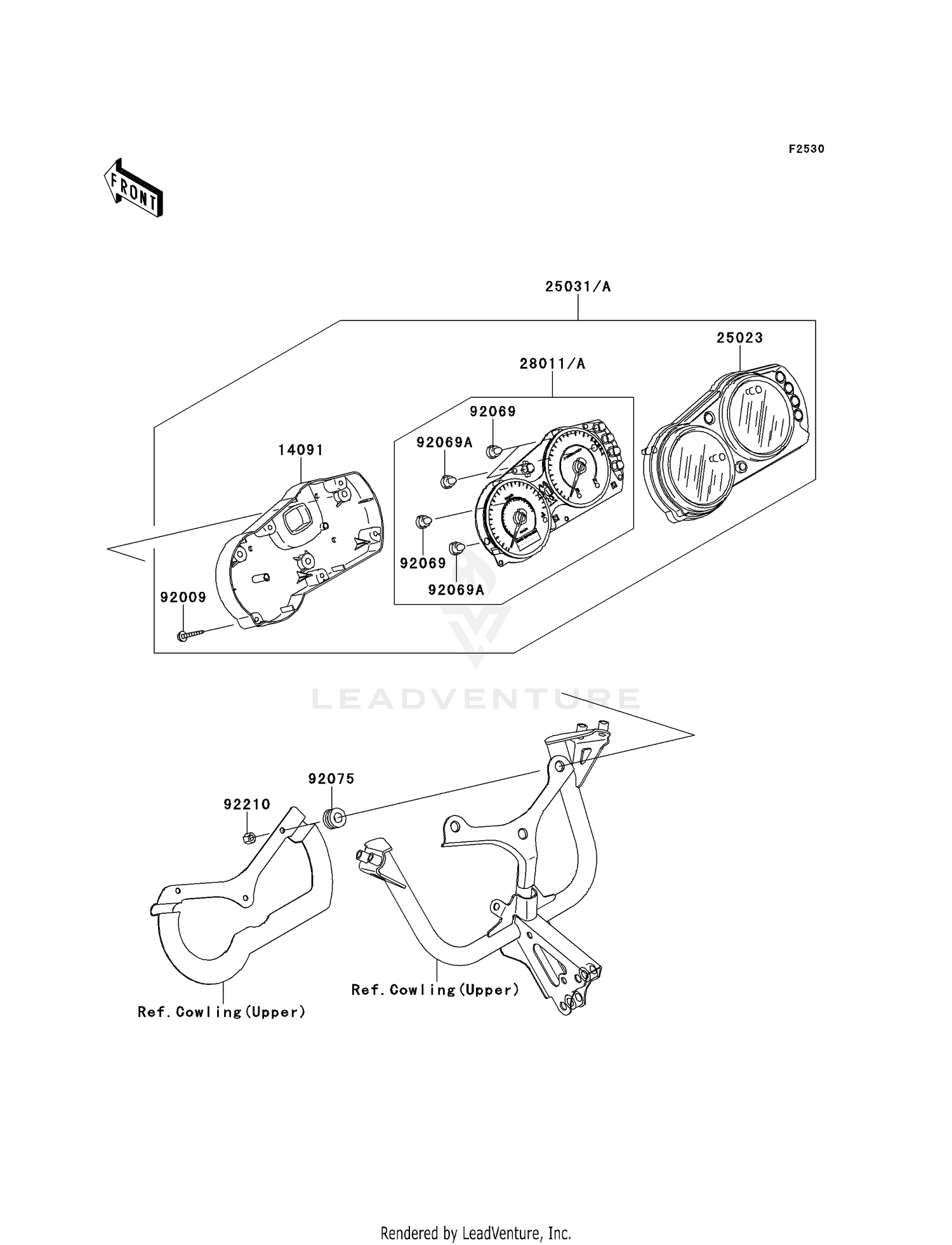 F2530

FRONT

25031/A

25023

28011/A

92069

92069A

14091

92069

92069A

92009

LEADVENTURE

92075

92210

Ref. Cowling(Upper)

Ref. Cowling(Upper)

Rendered by LeadVenture, Inc.