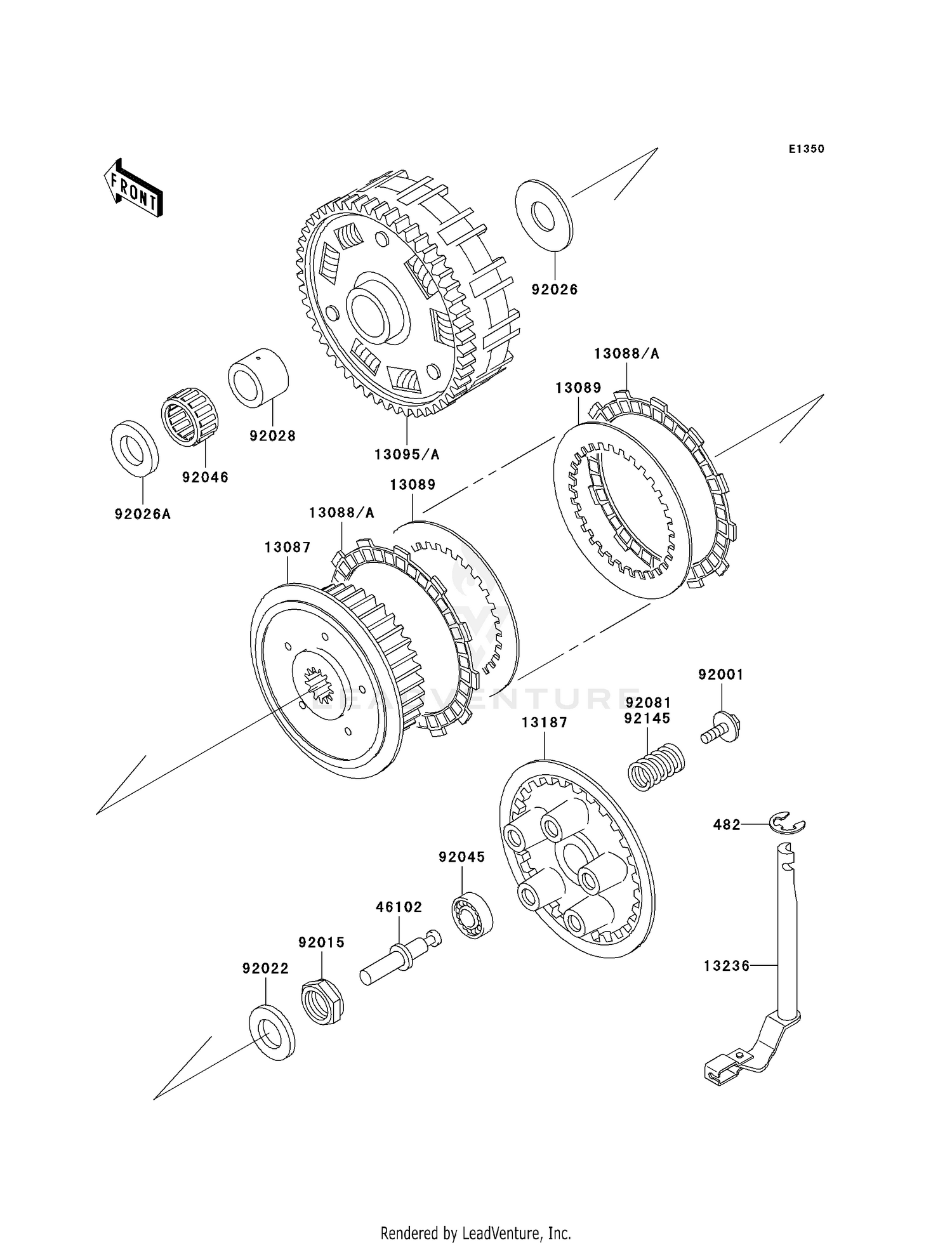 E1350

FRONT

92026

13088/A

13089

92028

13095/A

92046

92026A

13089

13088/A

13087

LEADVENTURE

92001

92081
92145

13187

482

92045

46102

92015

92022

13236

Rendered by LeadVenture, Inc.