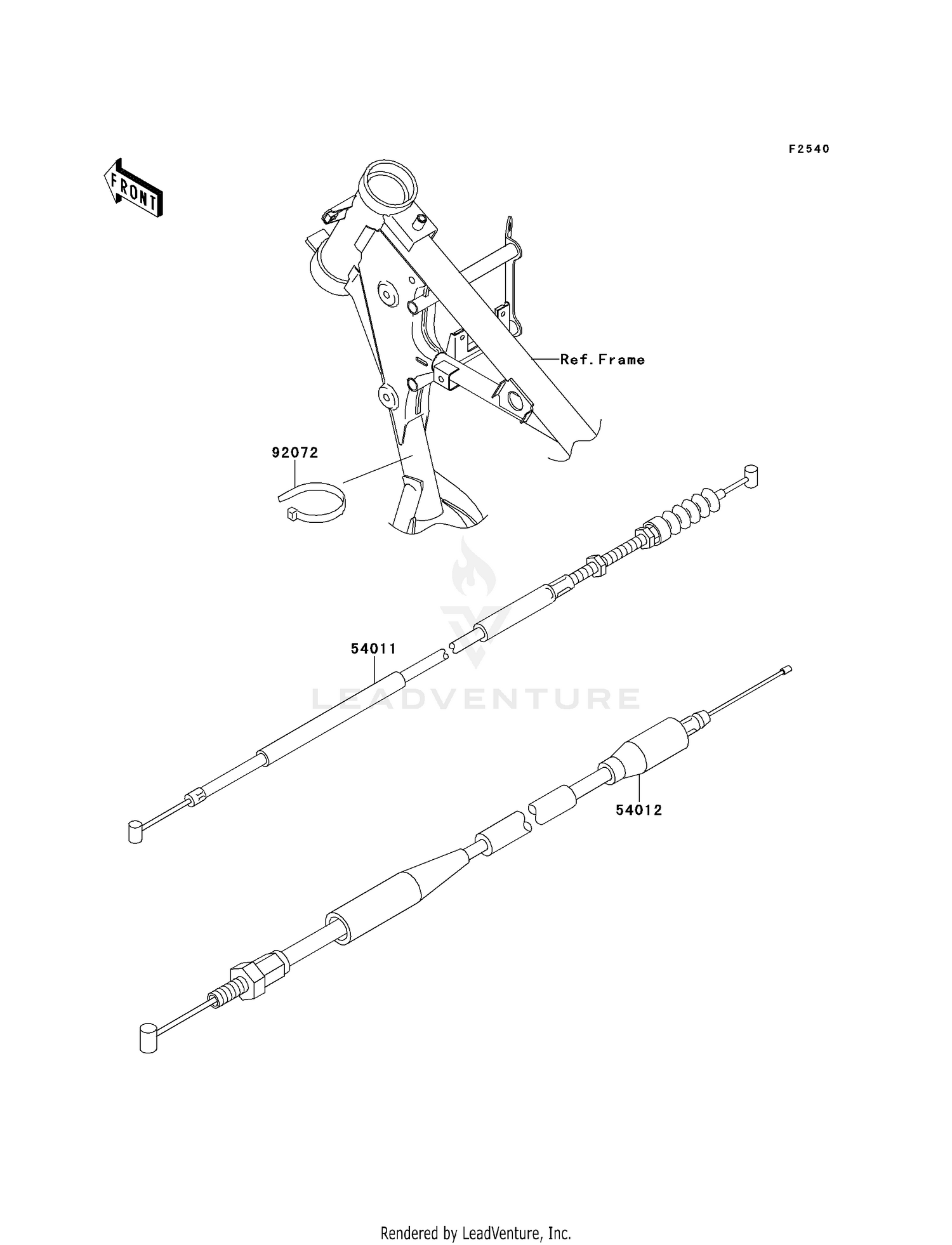 F2540

FRONT

Ref.Frame

92072

54011

LEADVENTURE

54012

Rendered by LeadVenture, Inc.