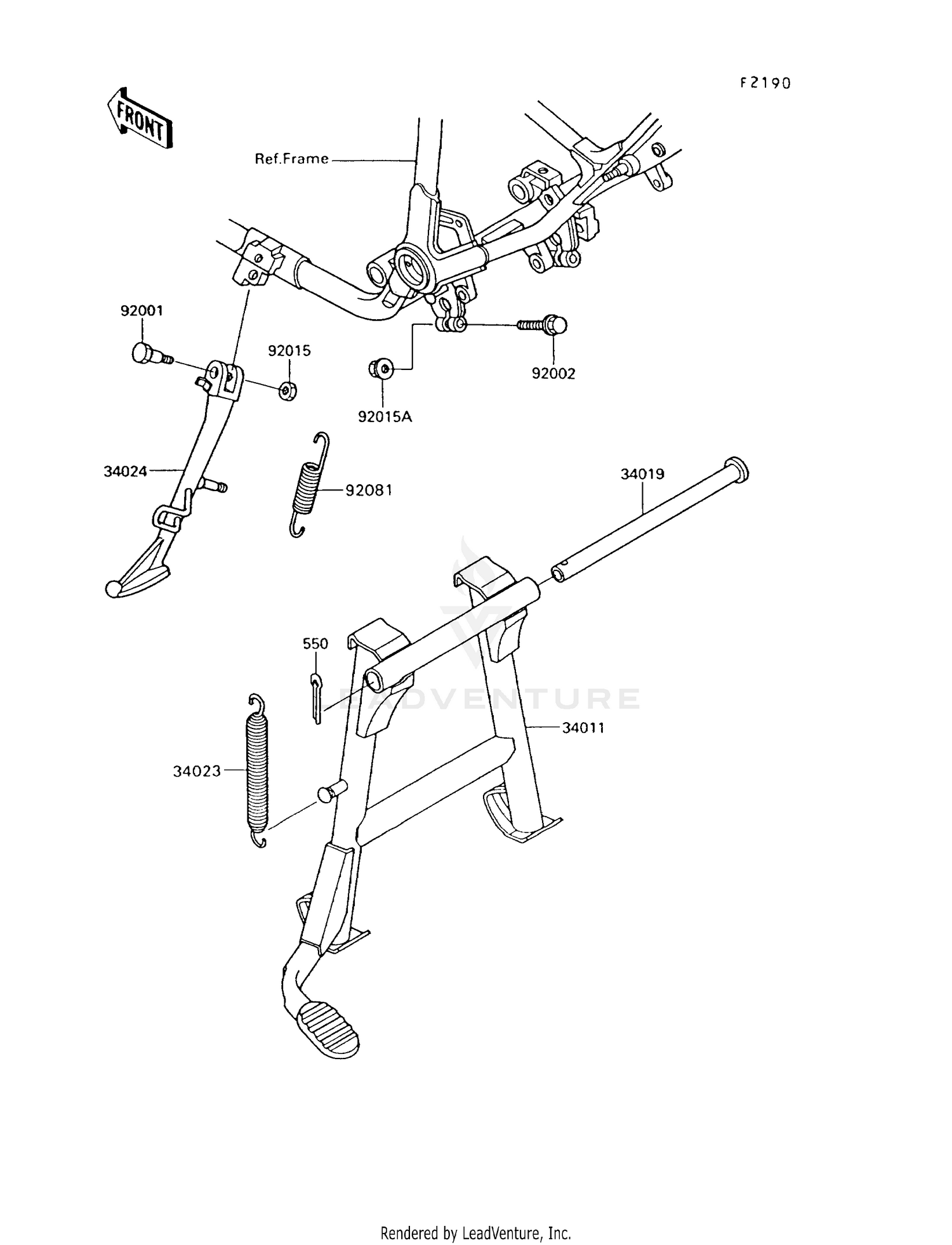 F2190

FRONT

Ref.Frame

92001

92015

92002

92015A

34024

92081

34019

550

LEADVENTURE

34011

34023

Rendered by LeadVenture, Inc.