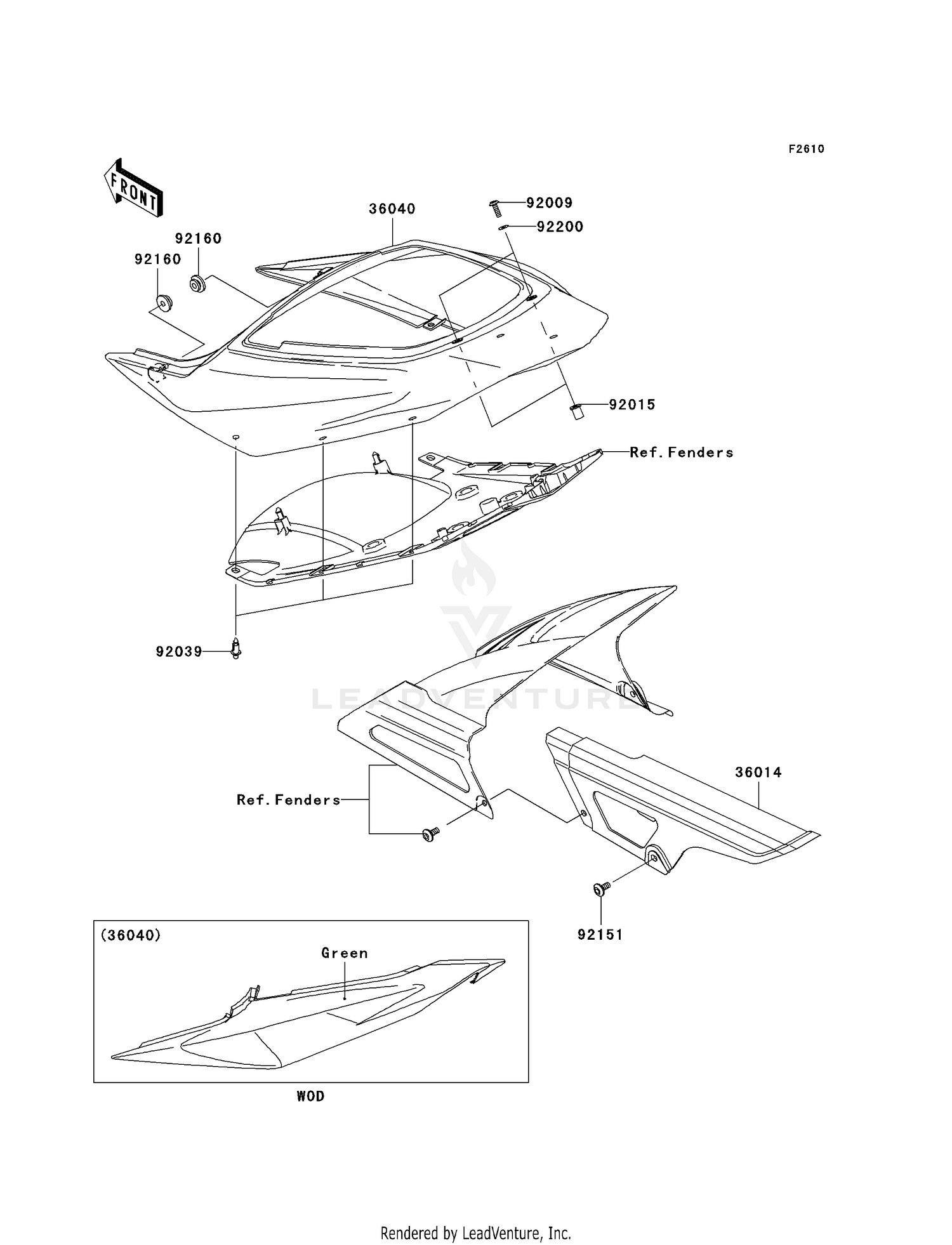 F2610

FRONT

36040

92009

92200

92160

92160

92015

Ref. Fenders

92039

LEADVENTURE

36014

Ref. Fenders

92151

(36040)

Green

WOD

Rendered by LeadVenture, Inc.