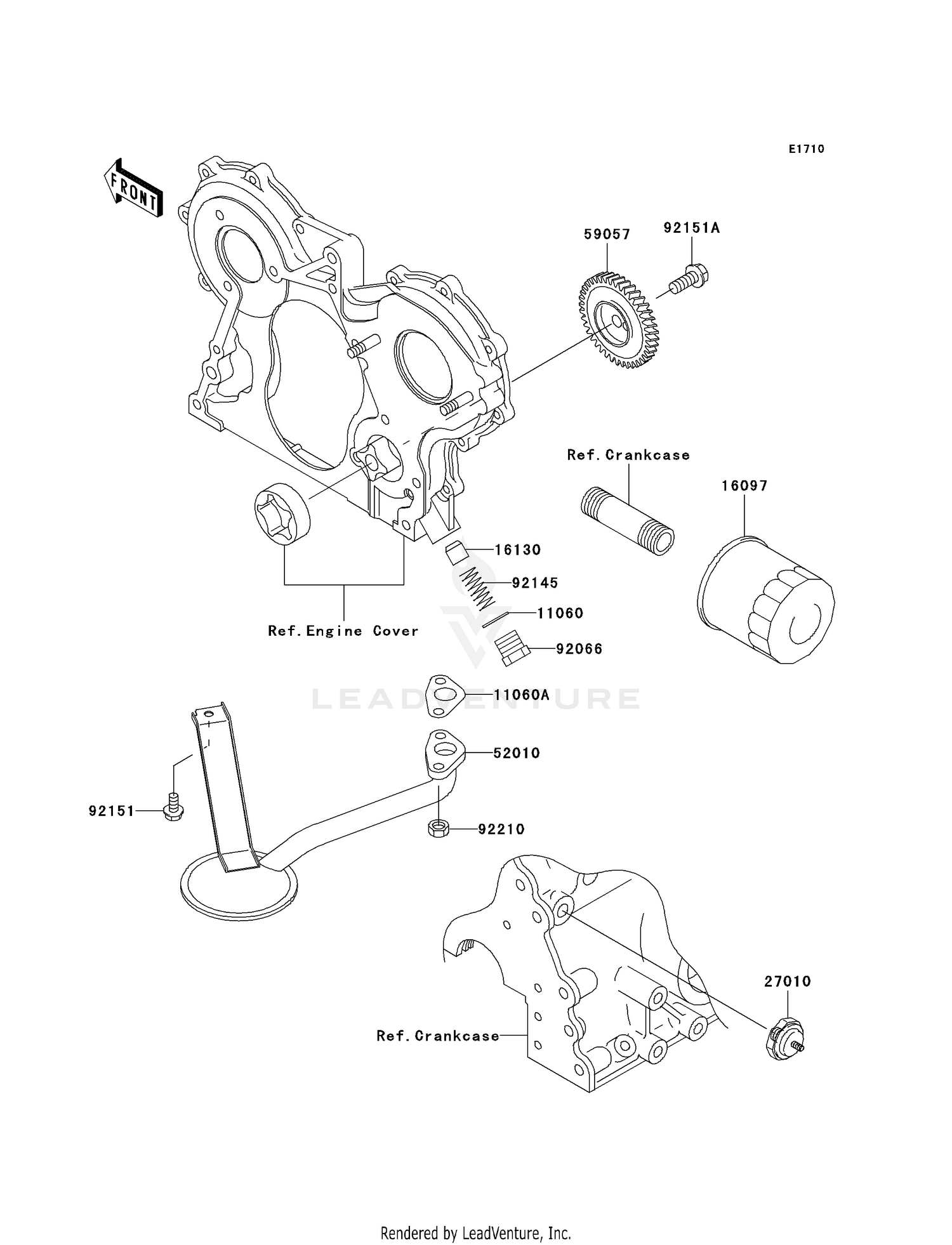 E1710

FRONT

59057

92151A

Ref.Crankcase

16097

16130

92145

11060

92066

Ref.Engine Cover

LEADVENTURE

11060A

52010

92151

92210

27010

Ref.Crankcase

Rendered by LeadVenture, Inc.