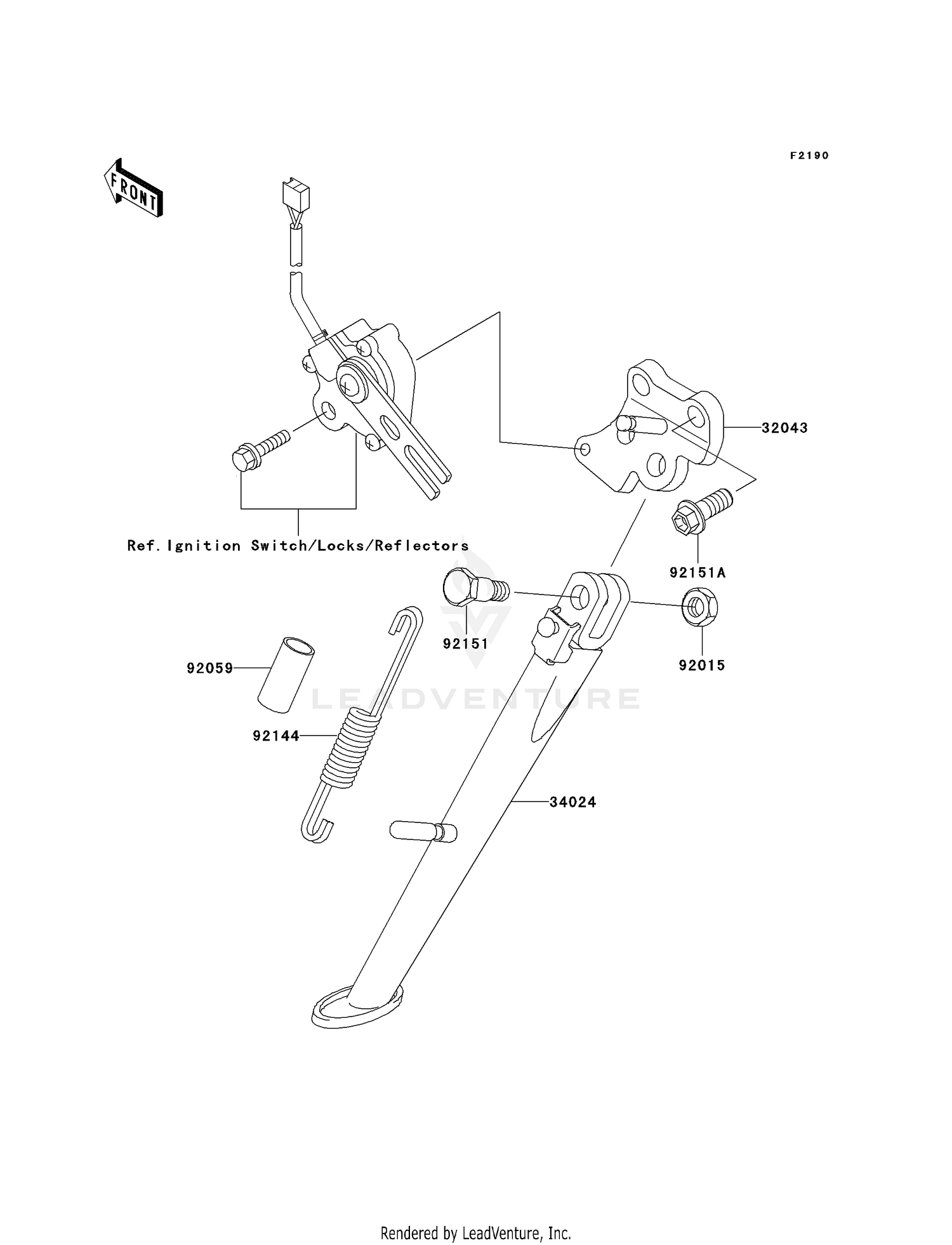 F2190

FRONT

32043

Ref. Ignition Switch/Locks/Reflectors

92151A

92151

92015

92059

LEADVENTURE

92144

34024

Rendered by LeadVenture, Inc.