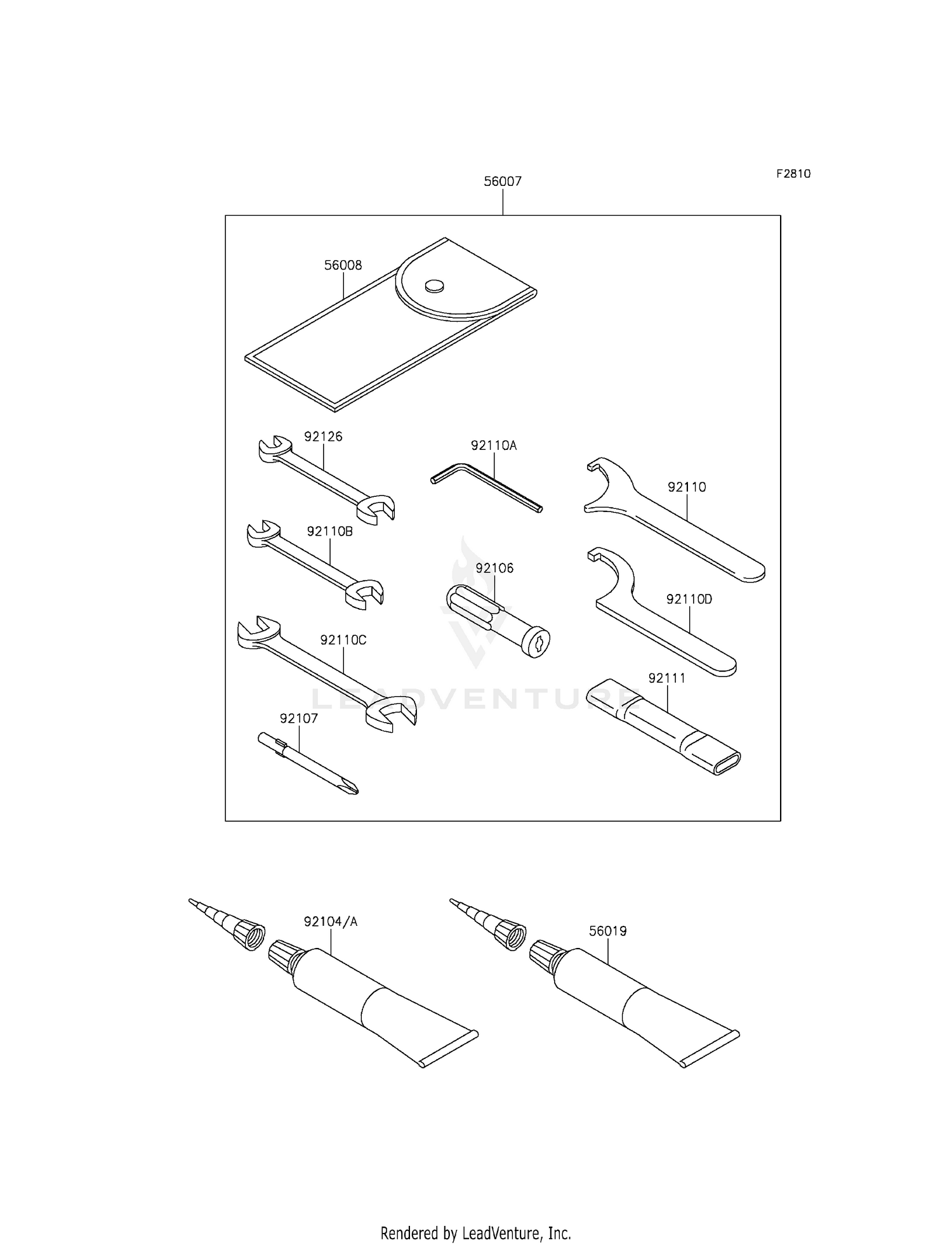 F2810

56007

56008

92126

92110A

92110

92110B

92106

92110D

92110C

92111

92107

LEADVENTURE

92104/A

56019

Rendered by LeadVenture, Inc.