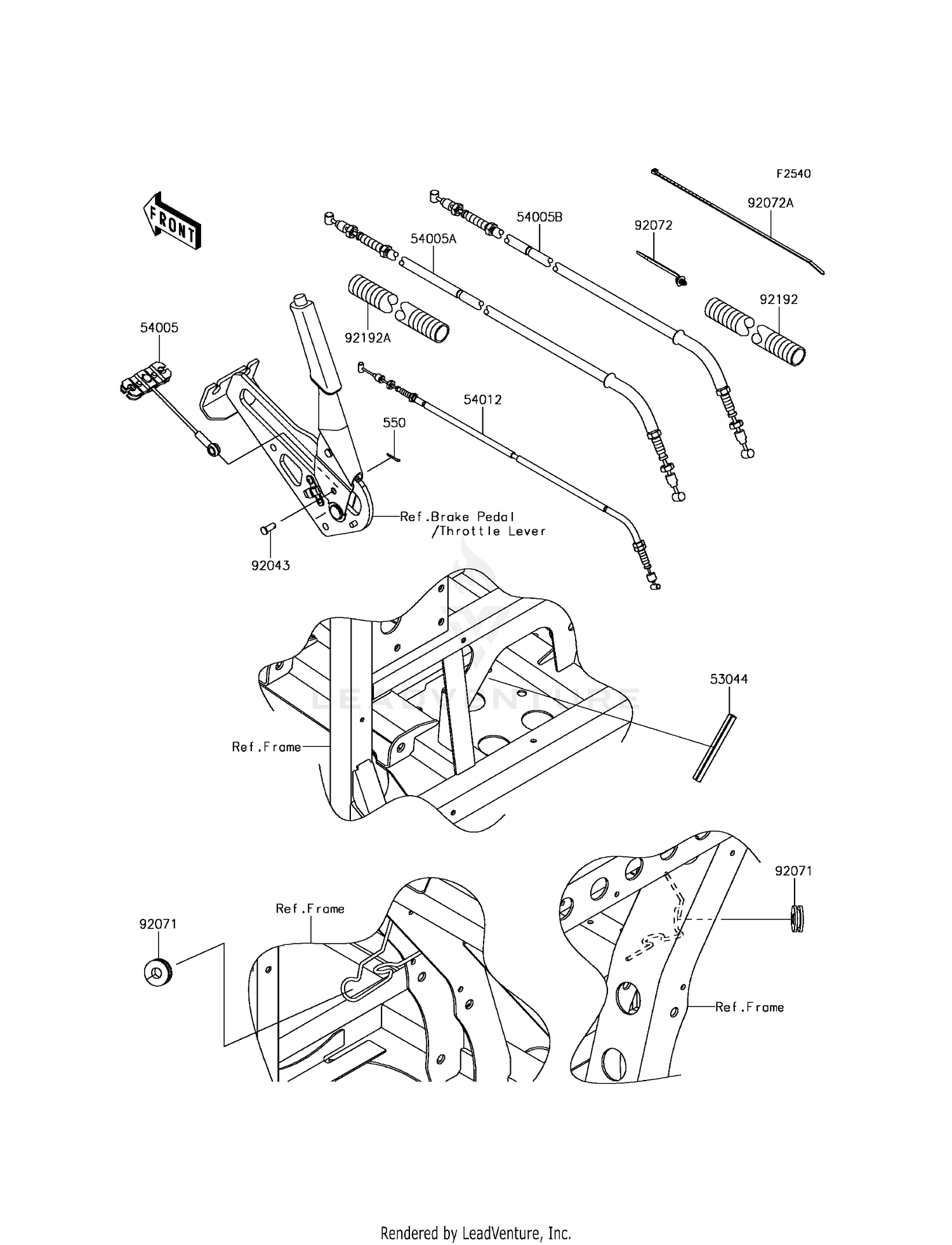 F2540

FRONT

92072A

54005B

92072

54005A

92192

92192A

54005

54012

550

Ref.Brake Pedal /Throttle Lever

92043

LEADVENTURE

53044

Ref.Frame

92071

Ref.Frame

92071

Ref.Frame

Rendered by LeadVenture, Inc.