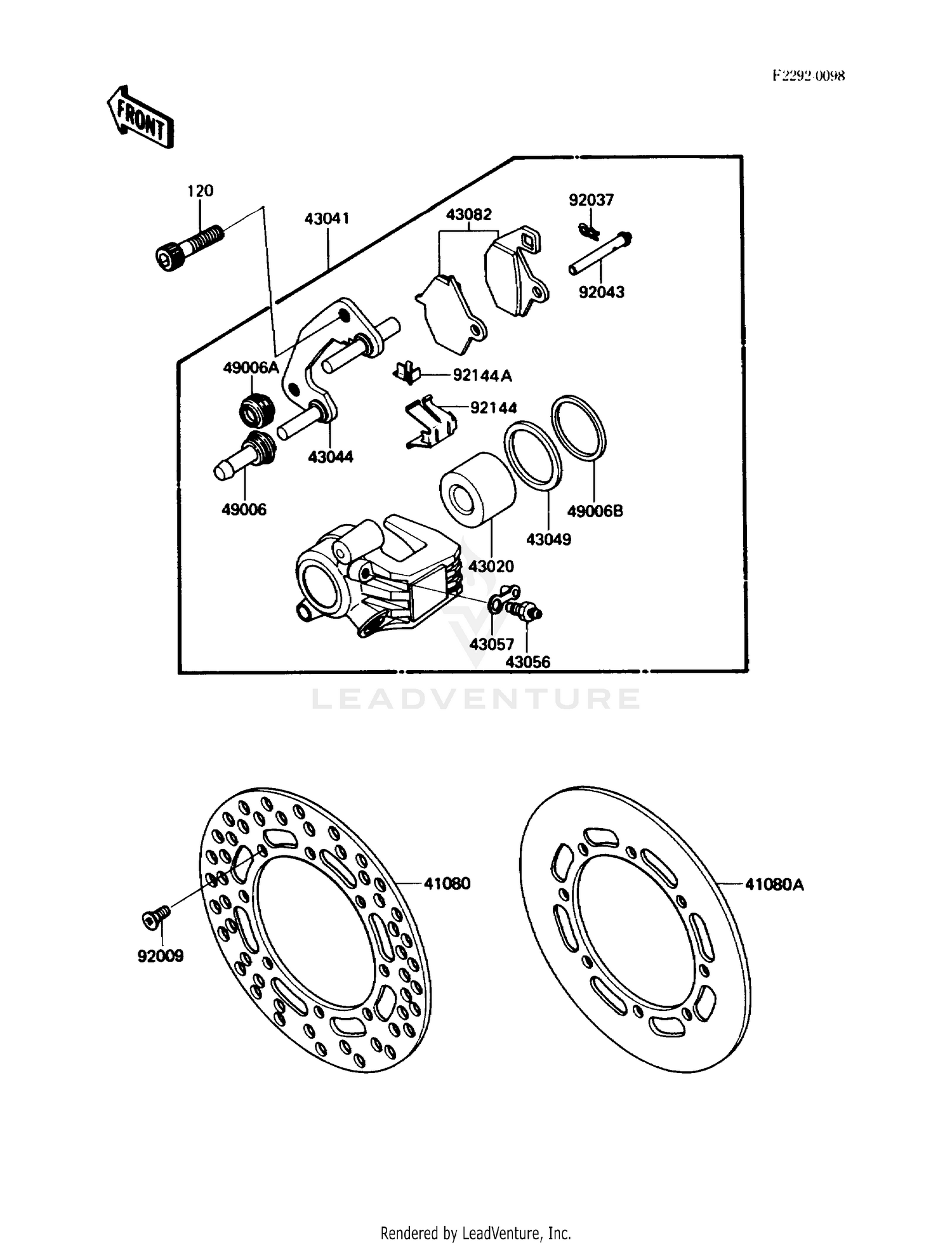 F2292-0098

FRONT

120
43041
43082
92037
92043
49006A
92144A
92144
43044
49006
49006B
43049
43020
43057
43056

LEADVENTURE

41080
41080A
92009

Rendered by LeadVenture, Inc.