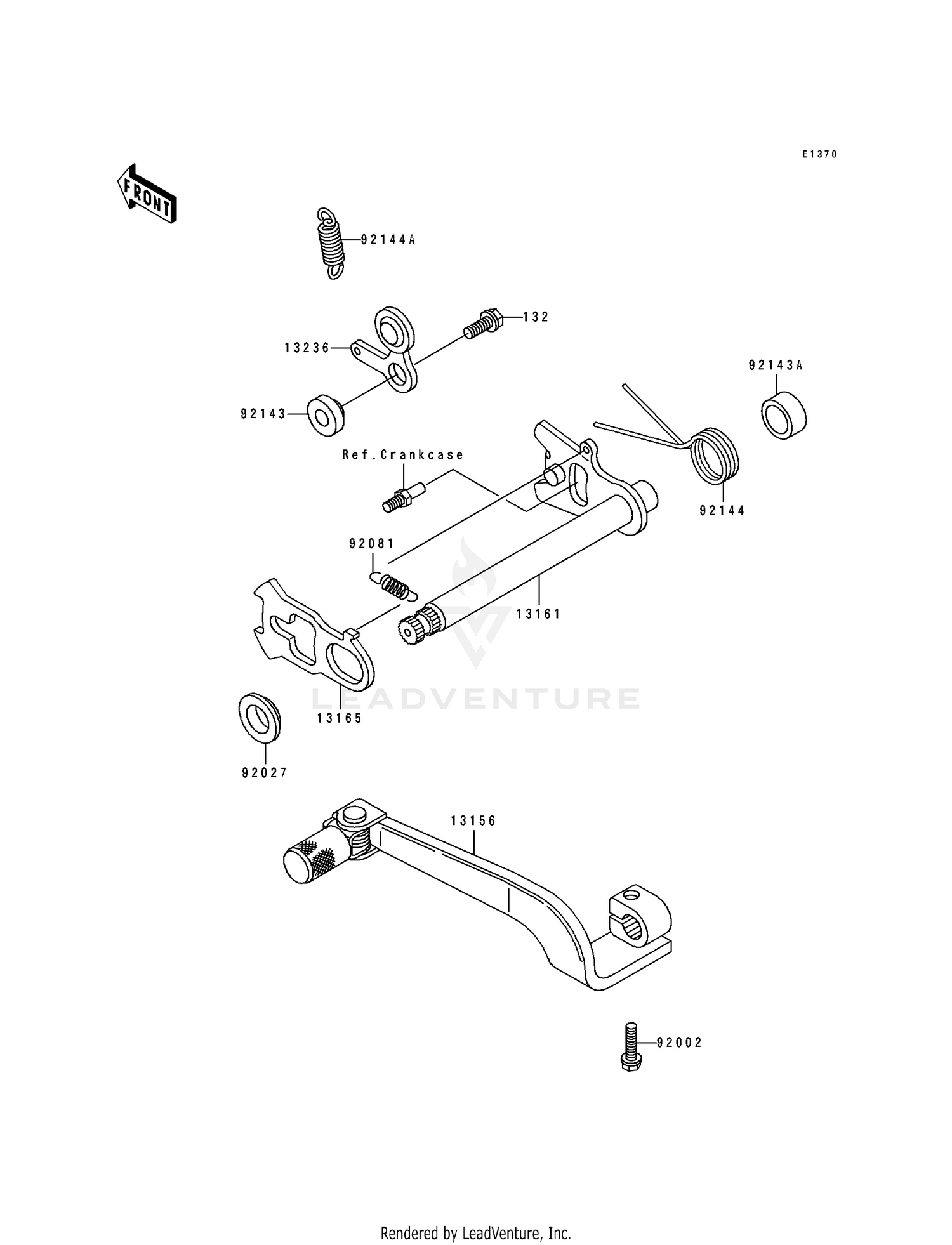 E1370

FRONT

92144A

132

13236

92143A

92143

Ref.Crankcase

92144

92081

13161

LEADVENTURE

13165

92027

13156

92002

Rendered by LeadVenture, Inc.