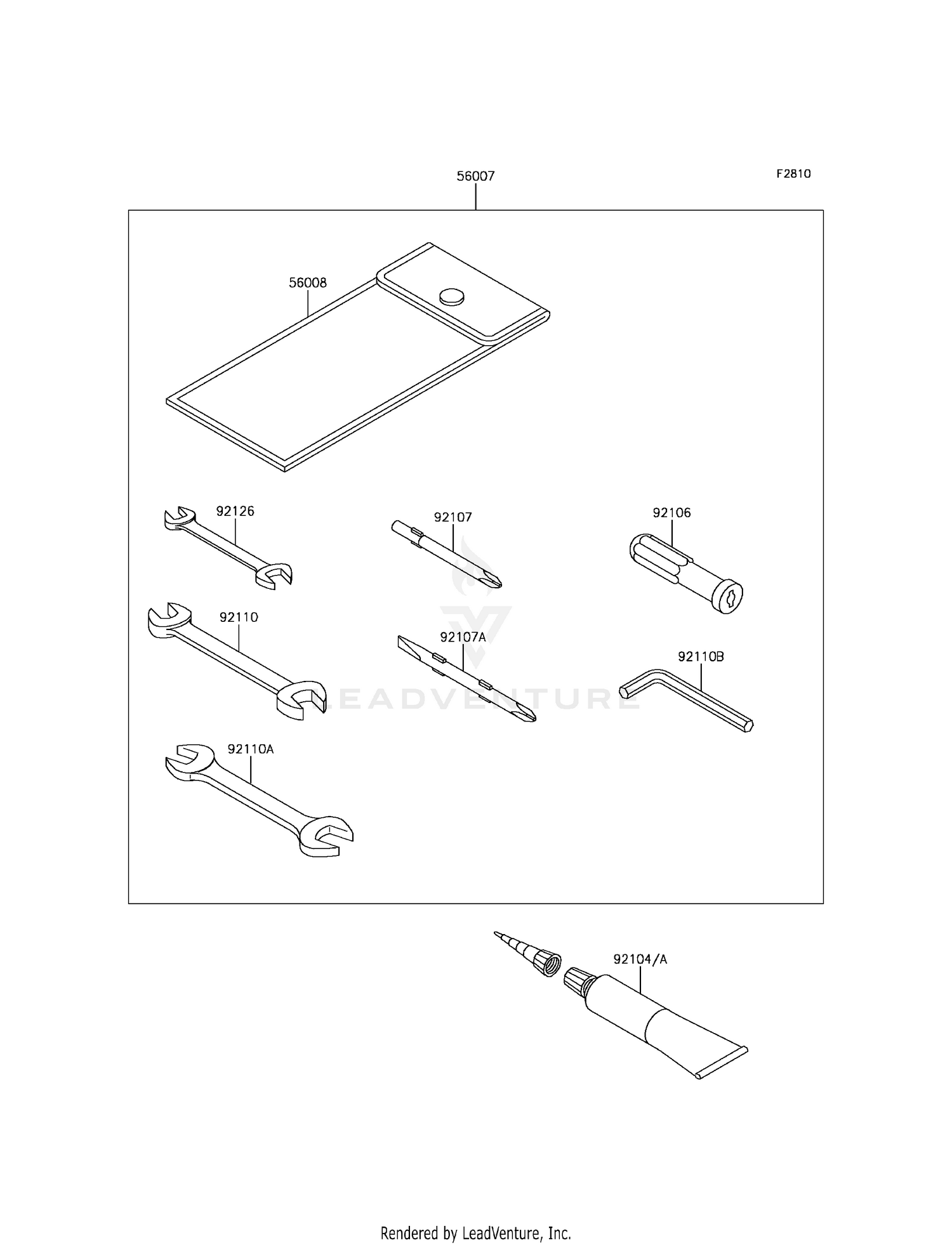 56007

F2810

56008

92126

92107

92106

92110

92107A

92110B

LEADVENTURE

92110A

92104/A

Rendered by LeadVenture, Inc.