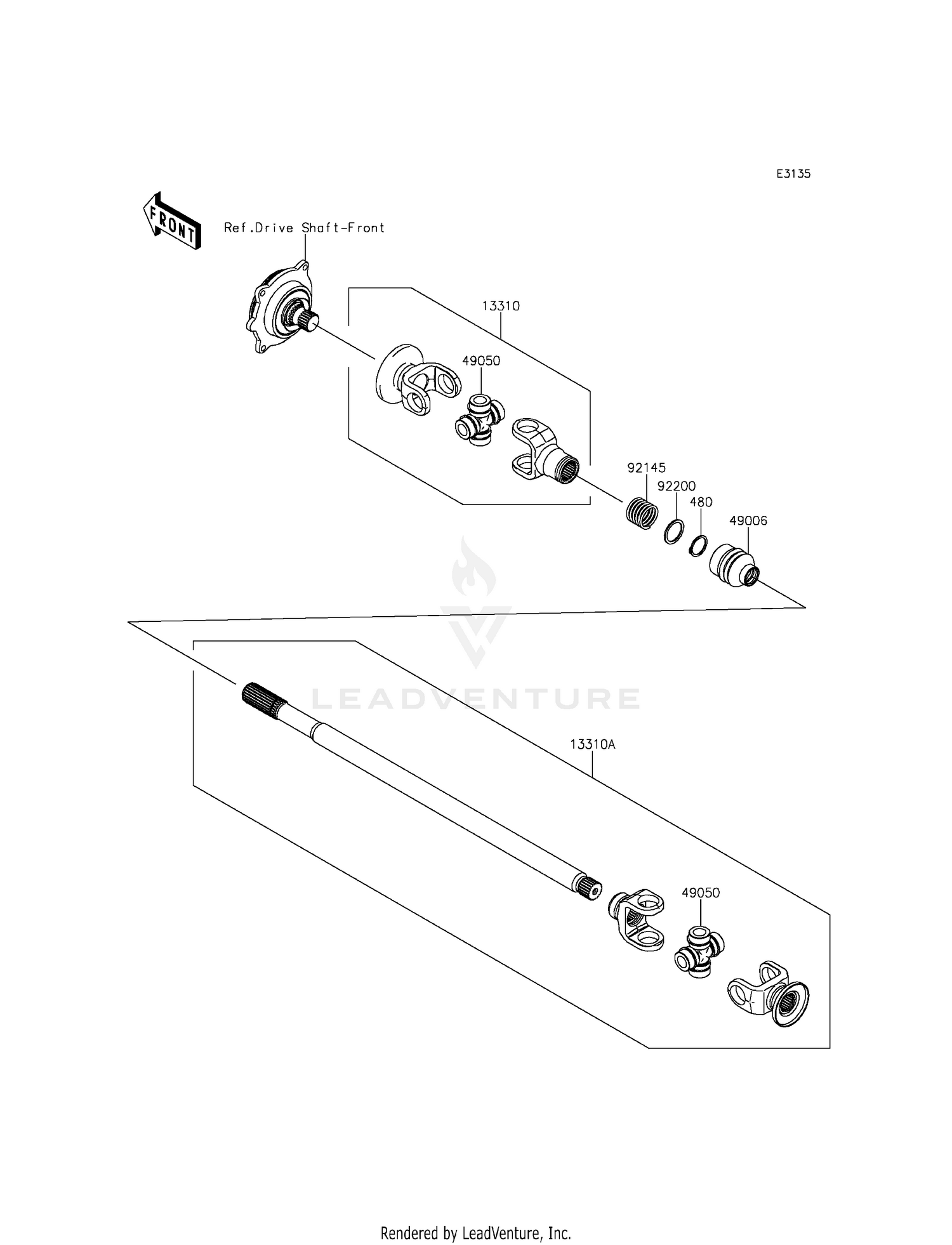 E3135

FRONT

Ref.Drive Shaft-Front

13310

49050

92145

92200

480

49006

LEADVENTURE

13310A

49050

Rendered by LeadVenture, Inc.