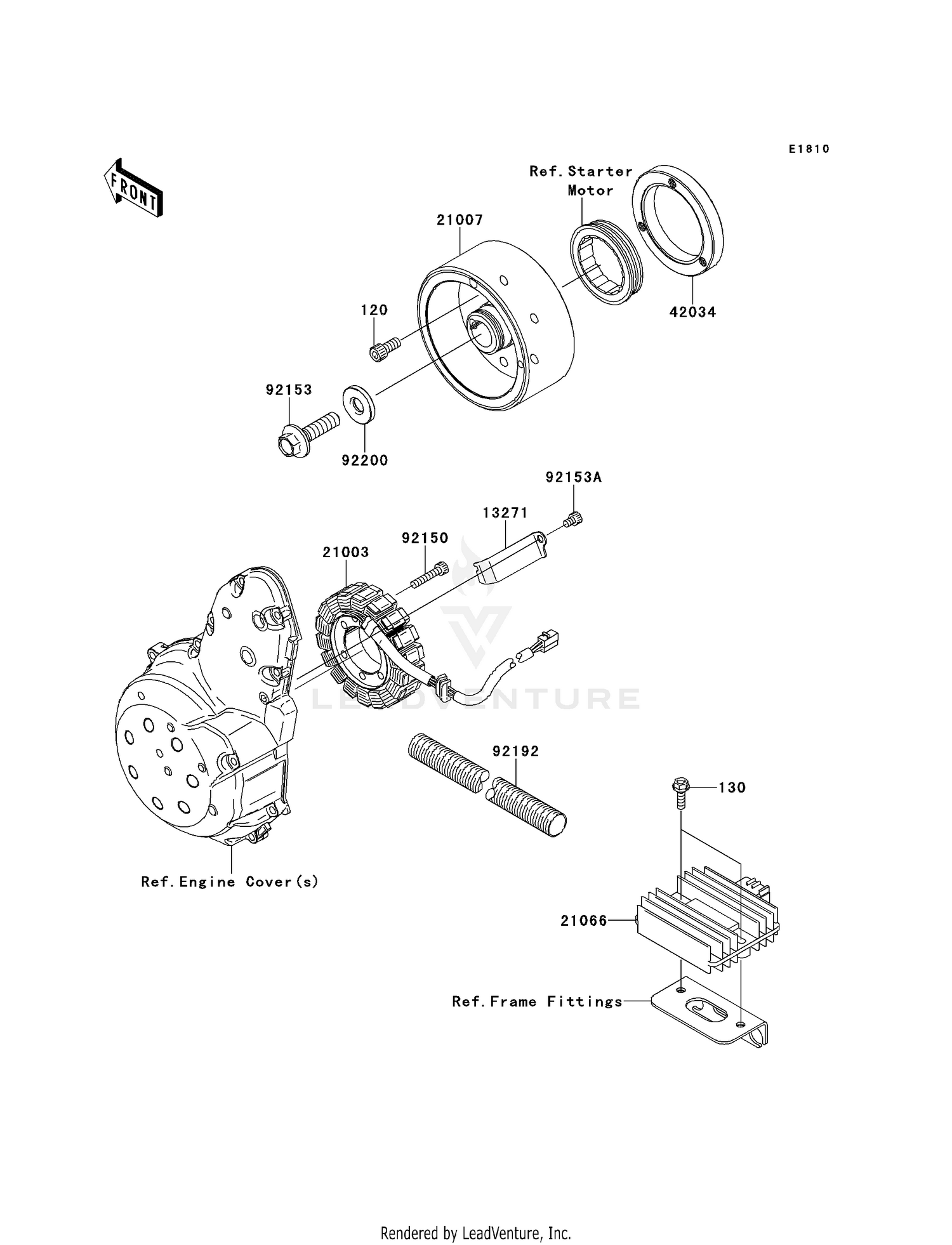 E1810

FRONT

Ref. Starter Motor

21007

42034

120

92153

92200

92153A

13271

92150

21003

LEADVENTURE

92192

130

Ref. Engine Cover(s)

21066

Ref. Frame Fittings

Rendered by LeadVenture, Inc.