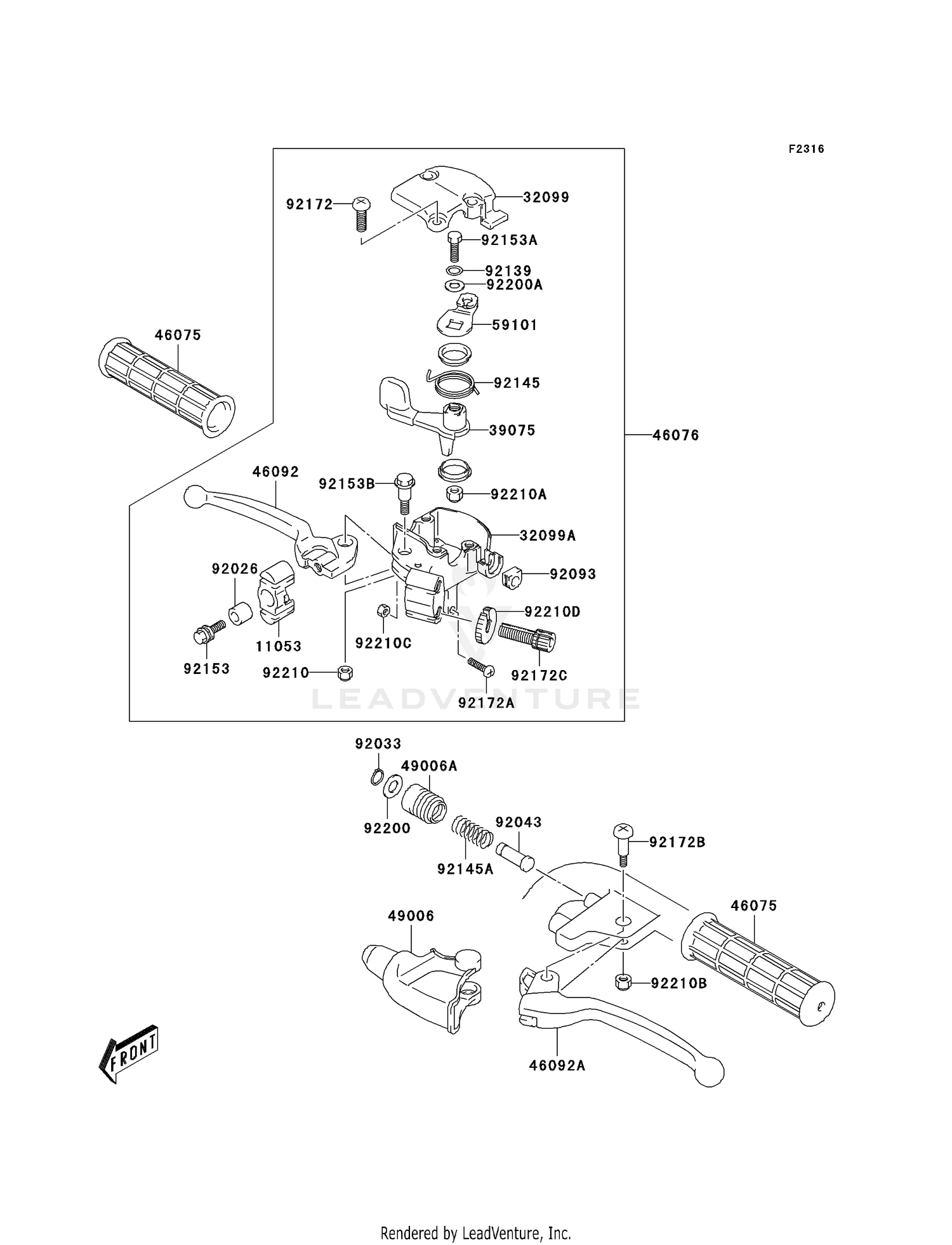 F2316

92172
32099
92153A
92139
92200A
59101
46075
92145
39075
46076
46092
92153B
92210A
32099A
92026
92093
92210D
11053
92210C
92153
92210
92172C
92172A

LEADVENTURE

92033
49006A
92200
92043
92172B
92145A
46075
49006
92210B
46092A
FRONT

Rendered by LeadVenture, Inc.