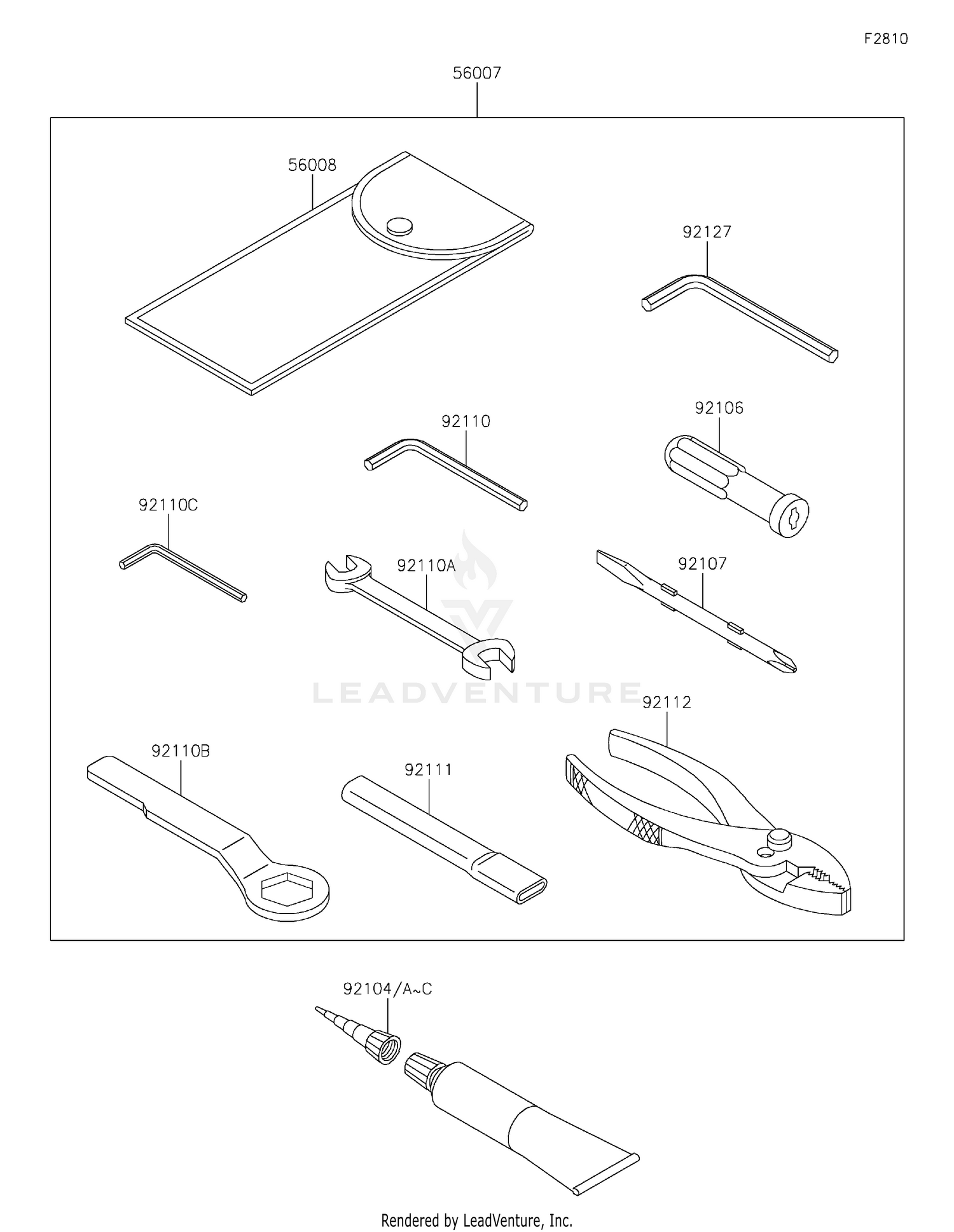 F2810

56007

56008

92127

92110

92106

92110C

92110A

92107

LEADVENTURE

92112

92110B

92111

92104/A~C

Rendered by LeadVenture, Inc.