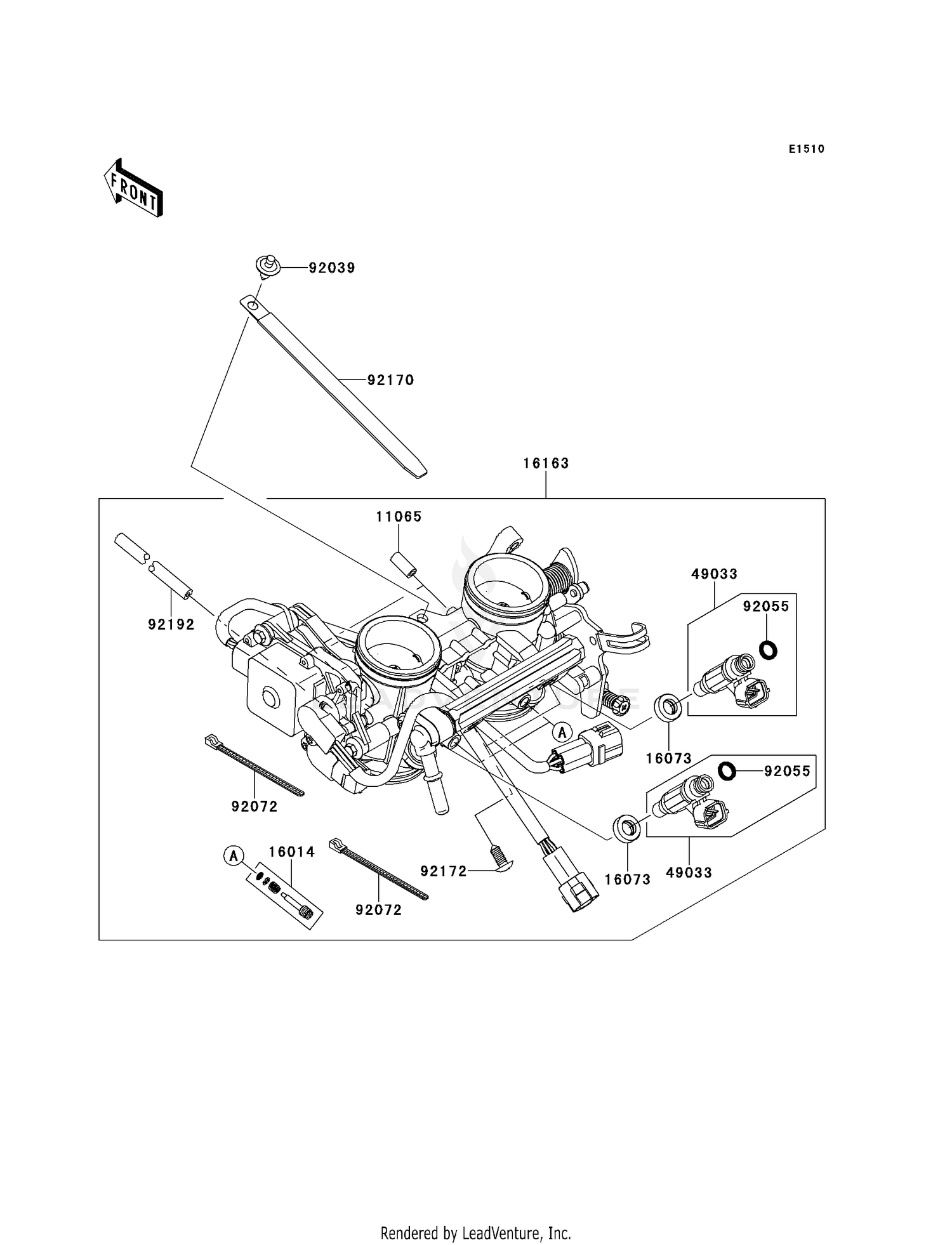 E1510

FRONT

92039

92170

16163

11065

49033

92055

92192

A

16073

92055

92072

A

16014

92172

16073

49033

92072

Rendered by LeadVenture, Inc.