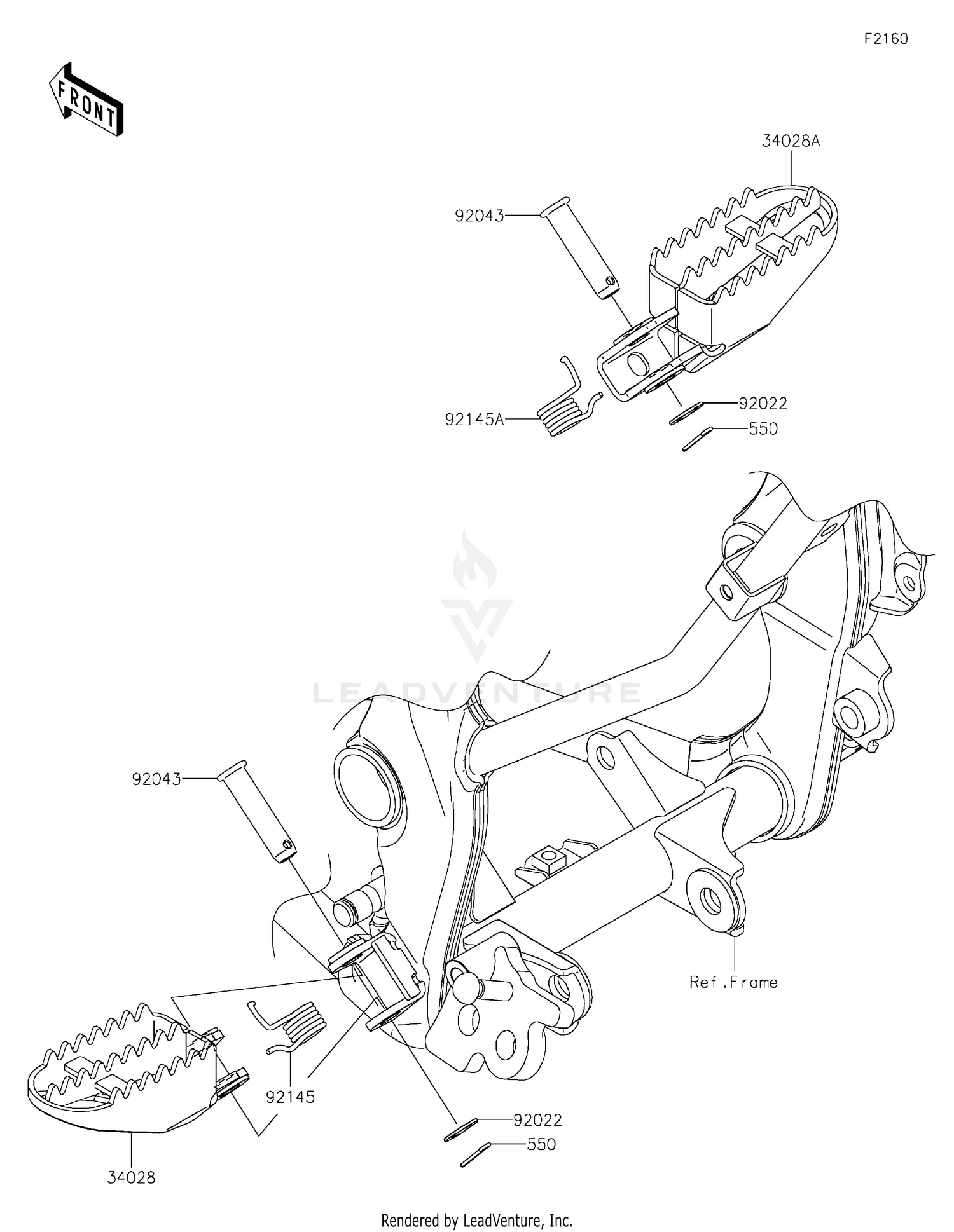 F2160

FRONT

34028A

92043

92145A

92022

550

LEADVENTURE

92043

Ref.Frame

92145

92022

550

34028

Rendered by LeadVenture, Inc.